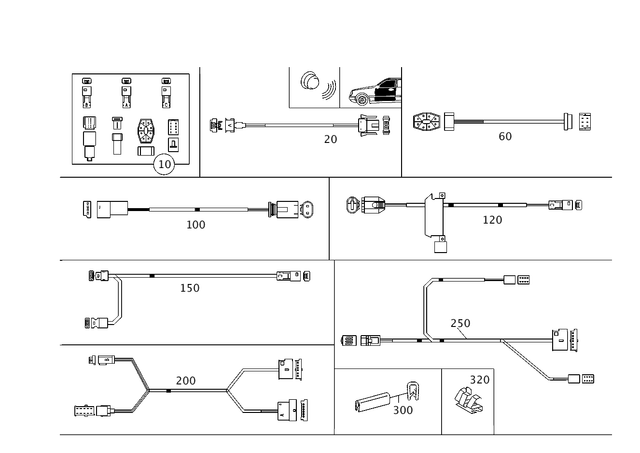 10
20
60
100
120
150
250
200
300
320