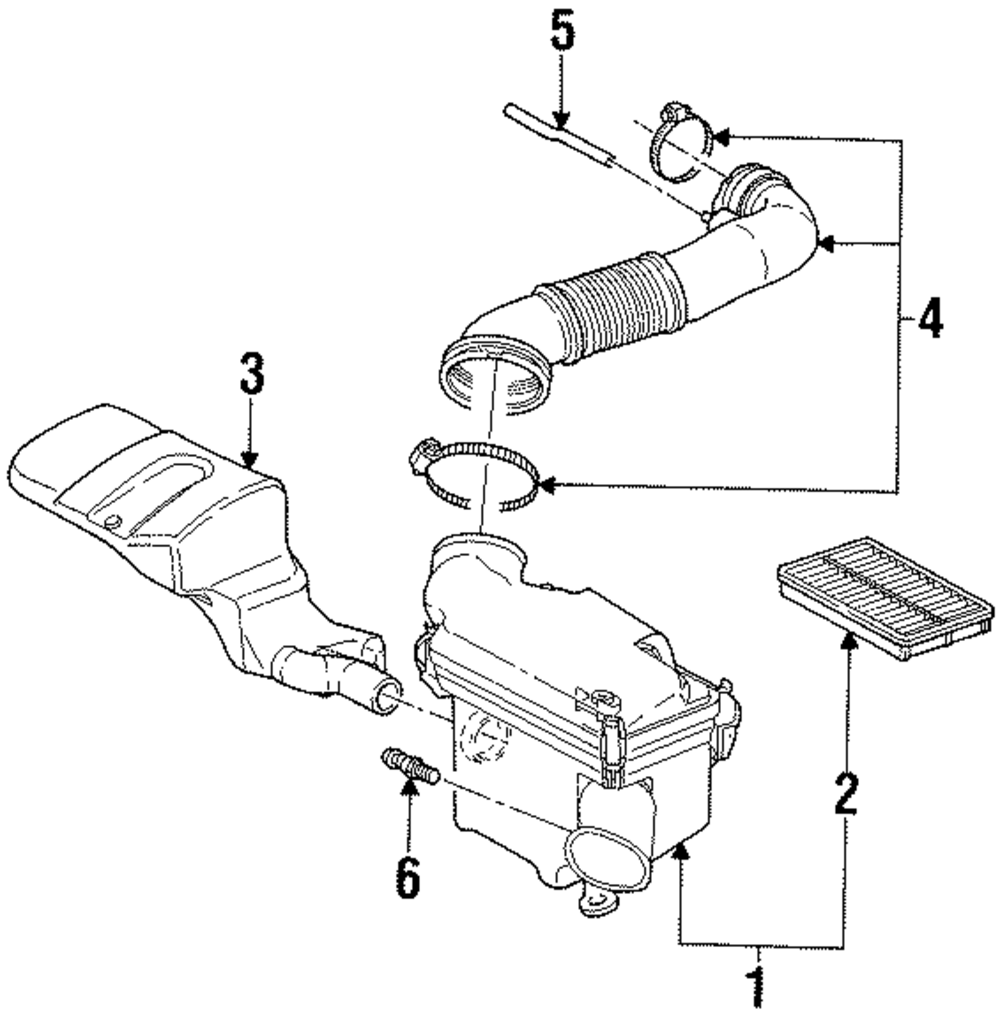 5
4
3
2
6
1