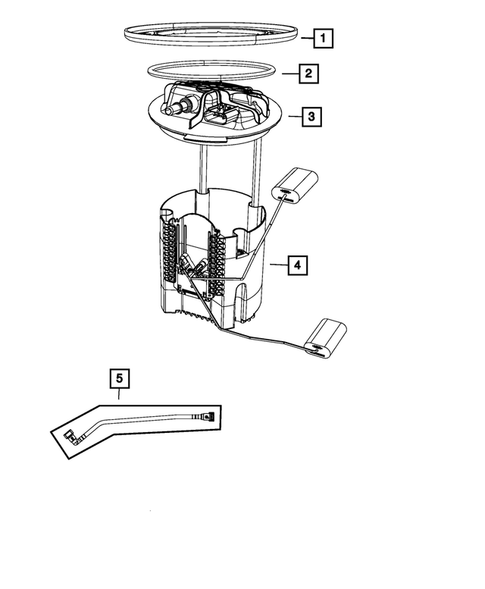 1
2
3
4
5