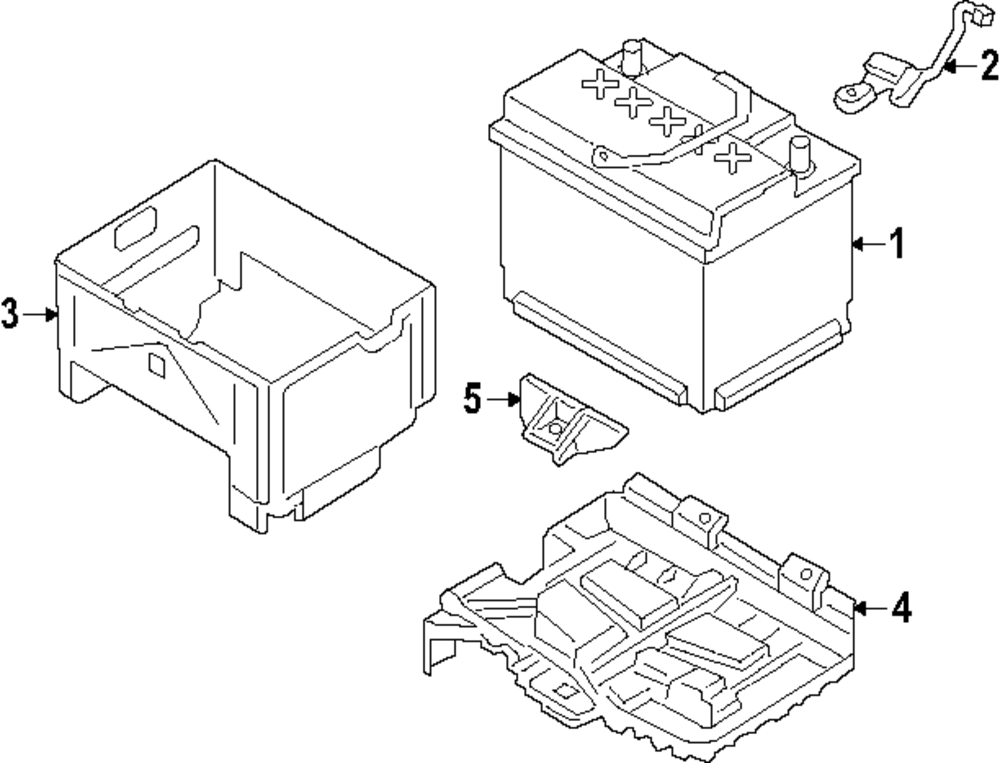 2
1
3
5
4