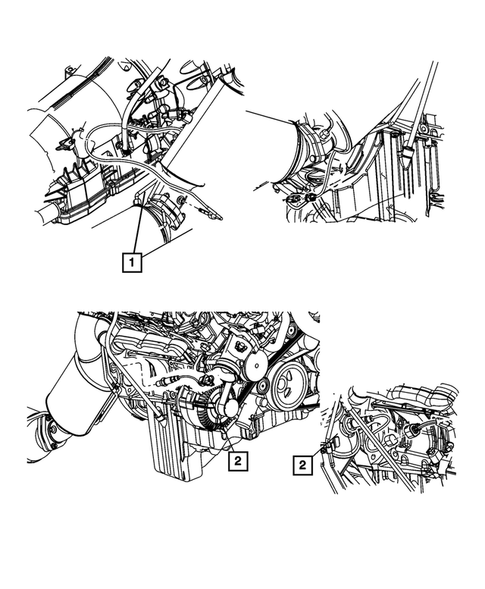 1

2

2