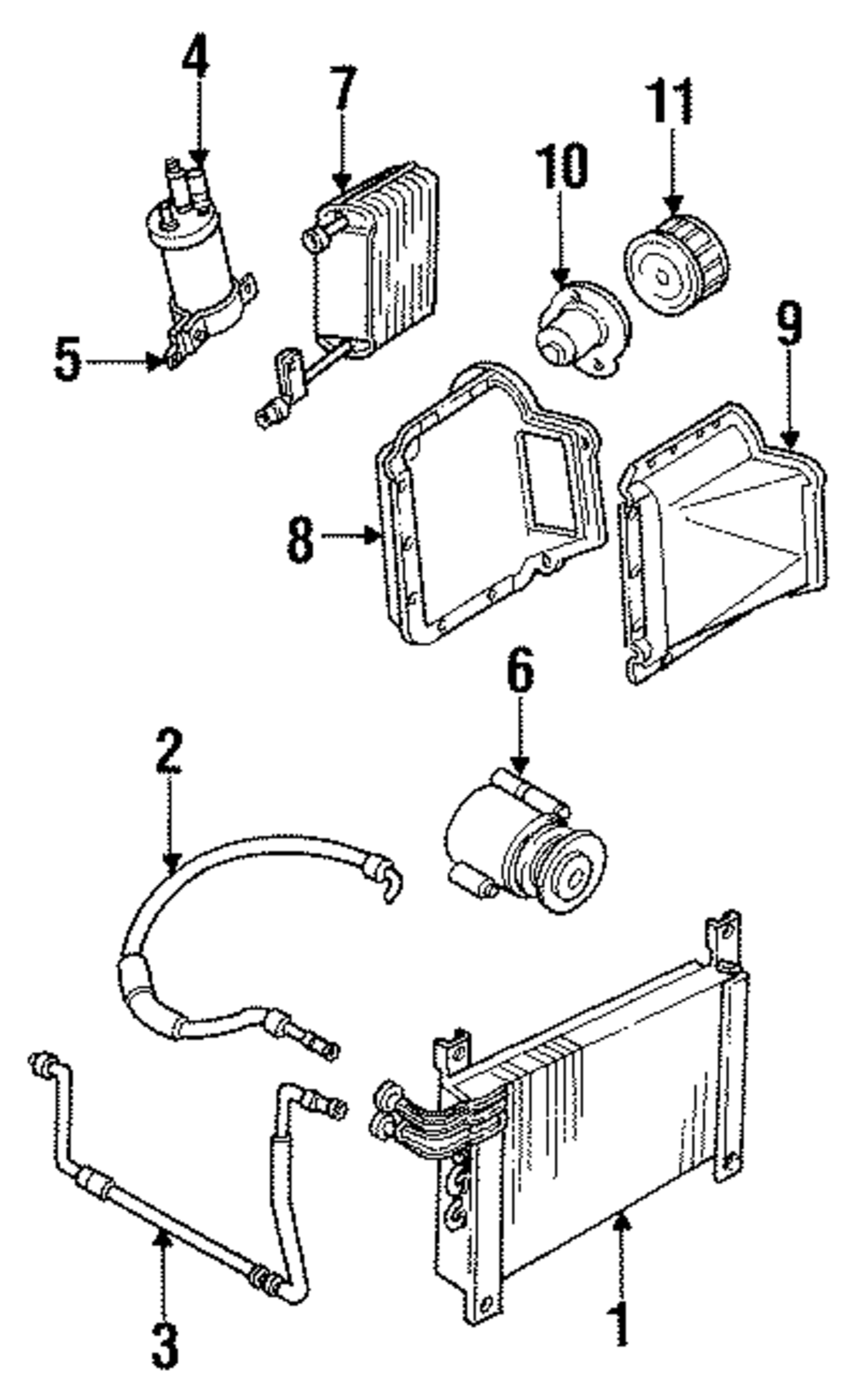 4
7
11
10
5
9
8
6
2
3
1