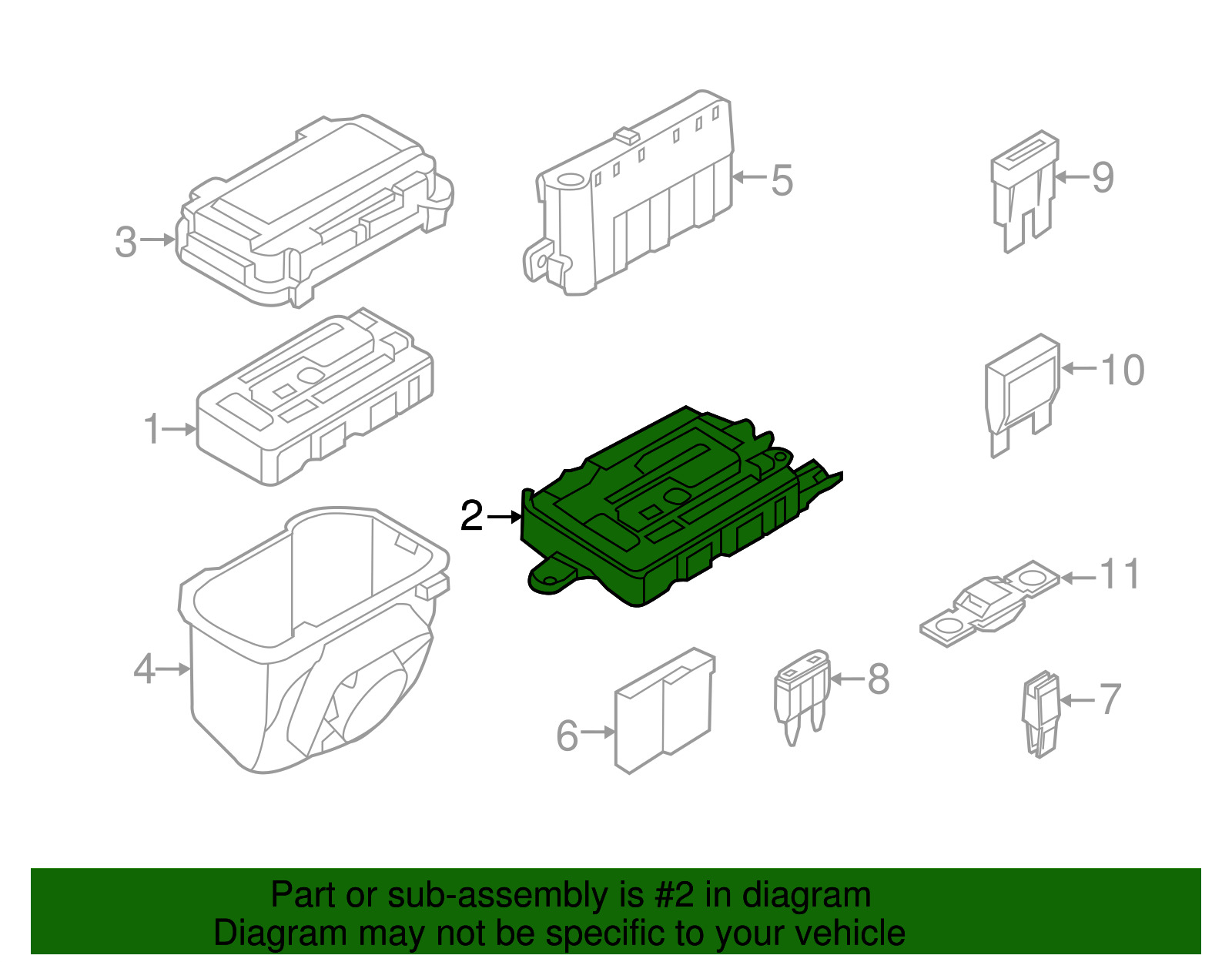 3
5
9
1
10
2
11
4
8
7
6

Part or sub-assembly is #2 in diagram
Diagram may not be specific to your vehicle