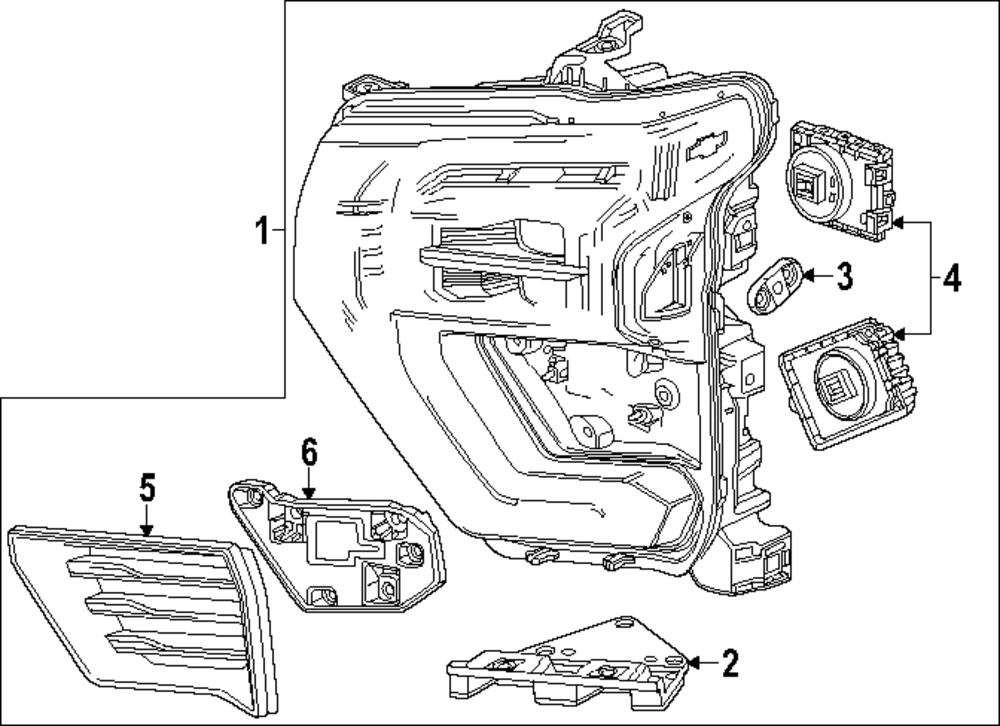 1

3

4

6

5

2