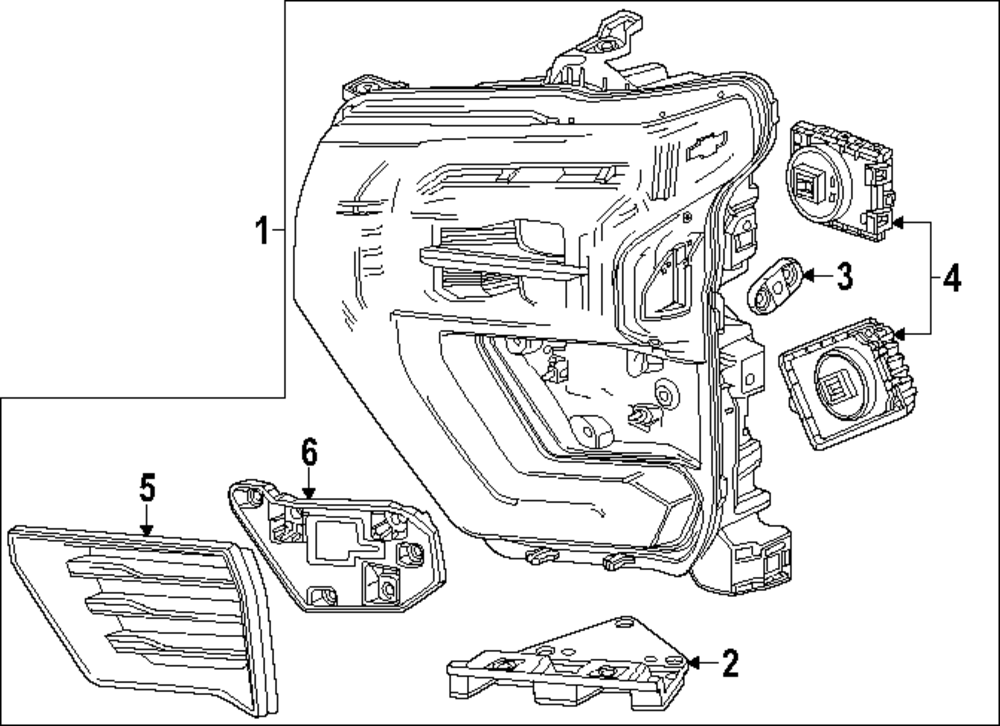 1
3
4
6
5
2