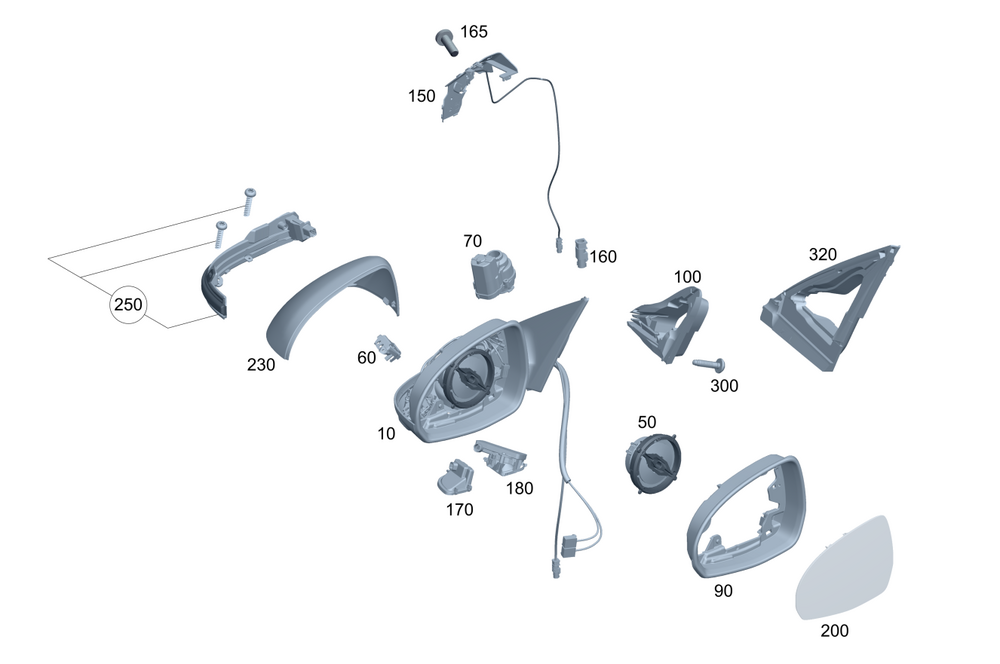 165
150
70
160
100
320
250
230
60
300
10
50
180
170
90
200