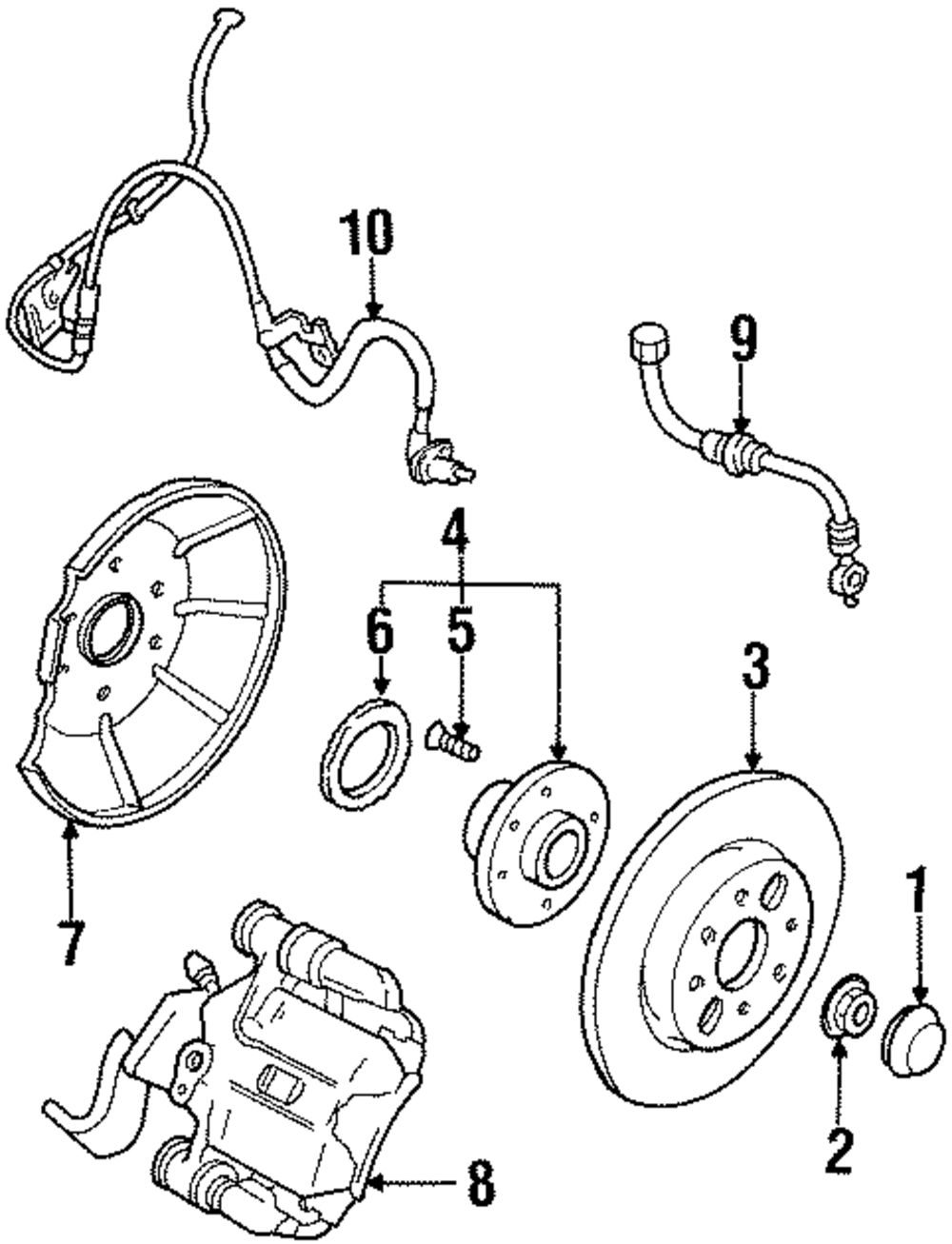 10
9
4
6
5
3
7
1
2
8