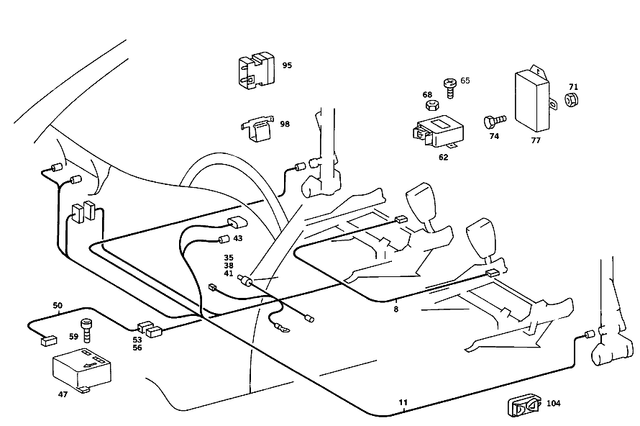 95
65
68
71
98
74
77
62
43
35
38
41
8
50
59
53
56
47
11
104