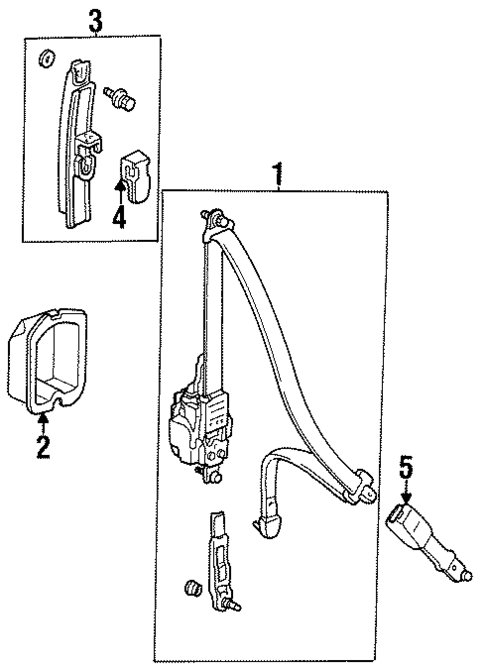 3
4
1
2
5