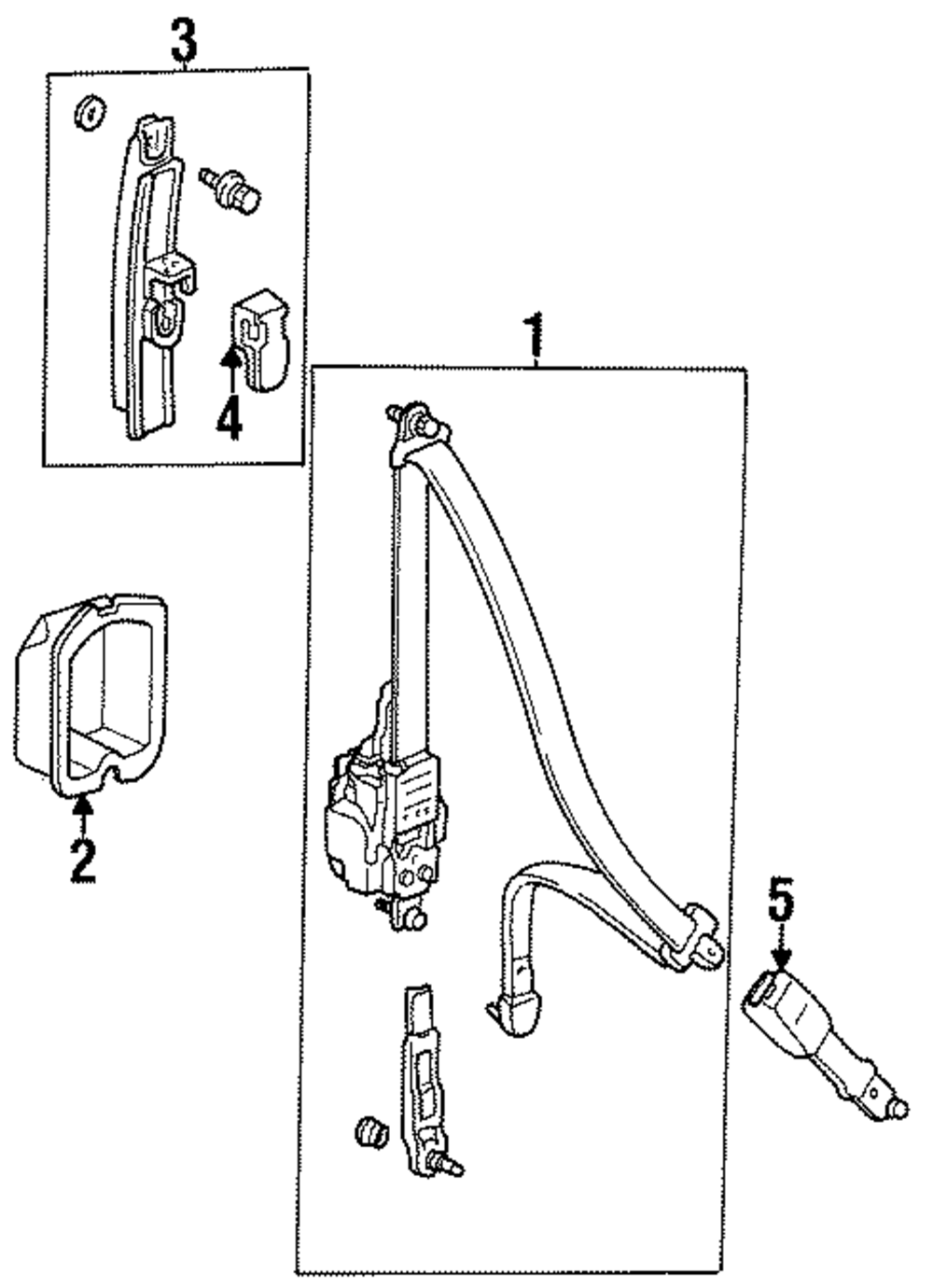 3
4
1
2
5