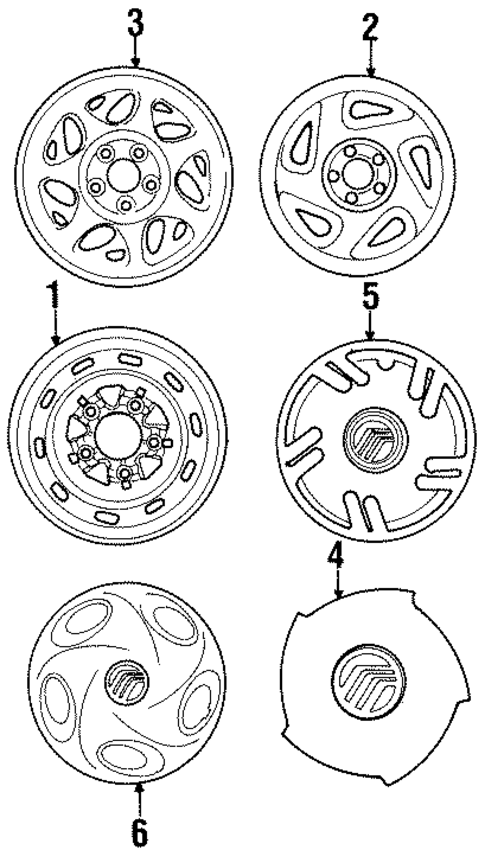 3
2
1
5
4
6