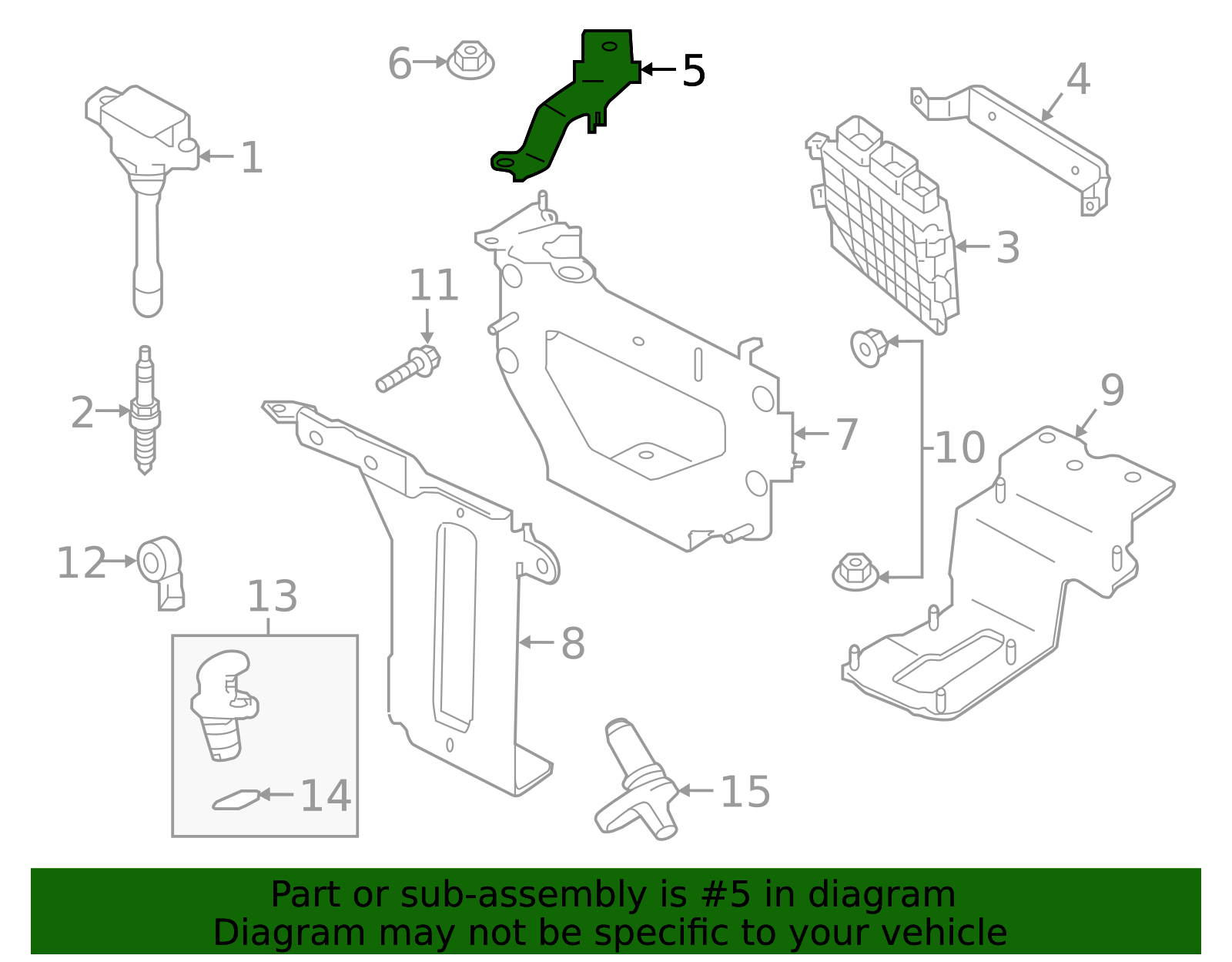 6
5
4
1
3
11
2
7
10
9
12
13
8
14
15

Part or sub-assembly is #5 in diagram
Diagram may not be specific to your vehicle