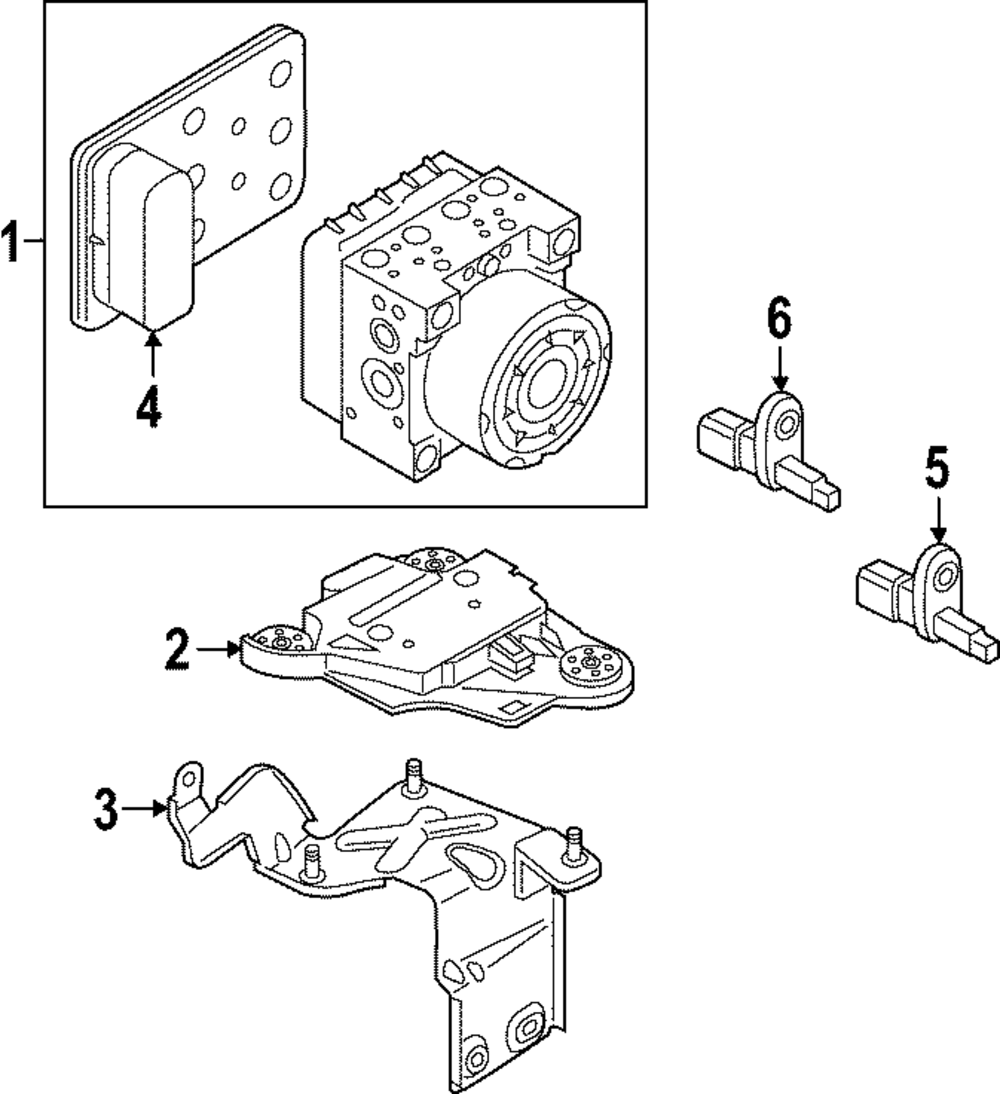 1
4
6
5
2
3