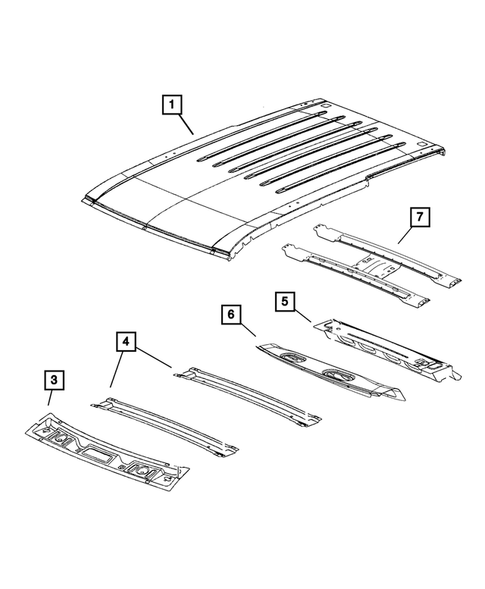 1

7

5

6

4

3