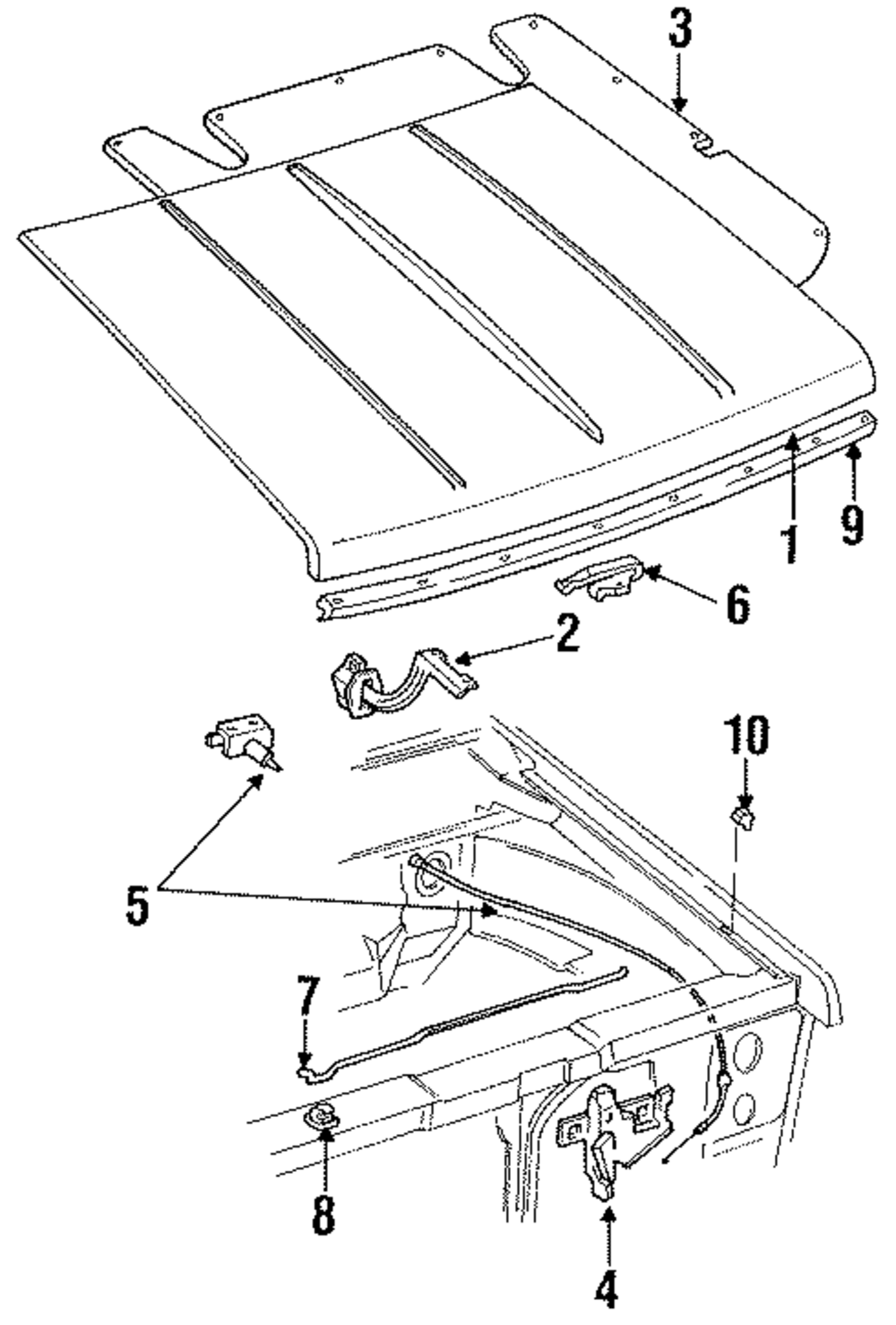 3
1
9
6
2
10
5
7
8
4