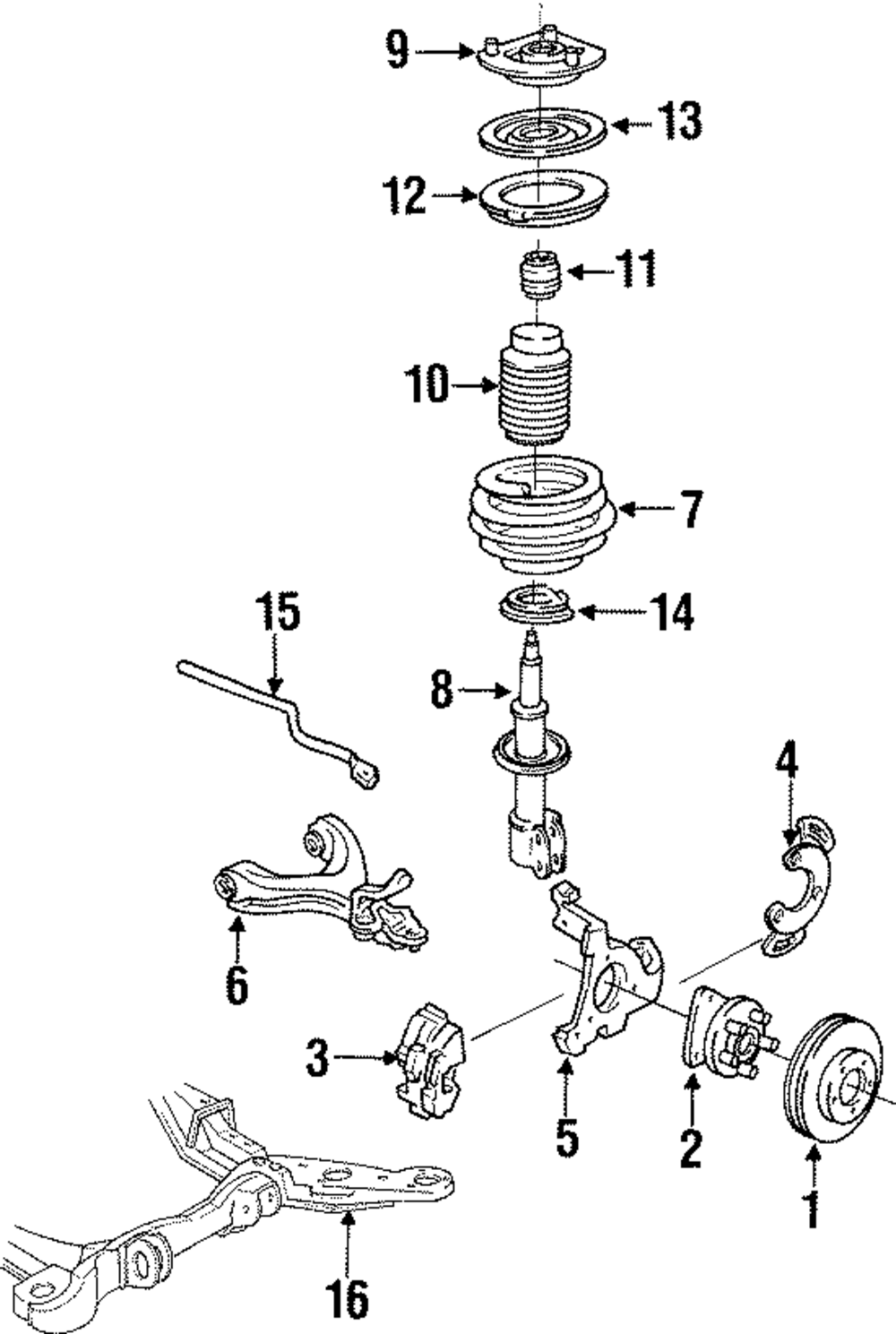 9
13
12
11
10
7
15
14
8
4
6
3
5
2
1
16