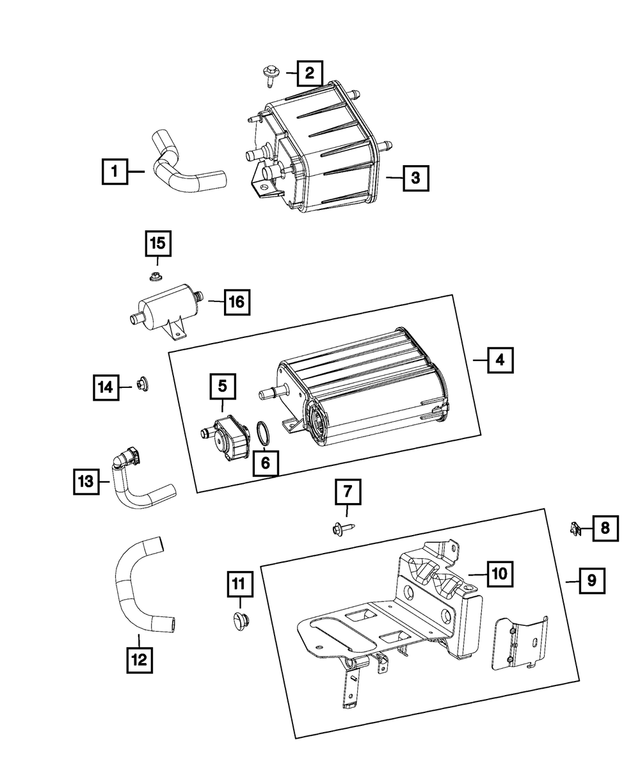 2
1
3
15
16
4
14
5
6
13
7
8
10
9
11
12