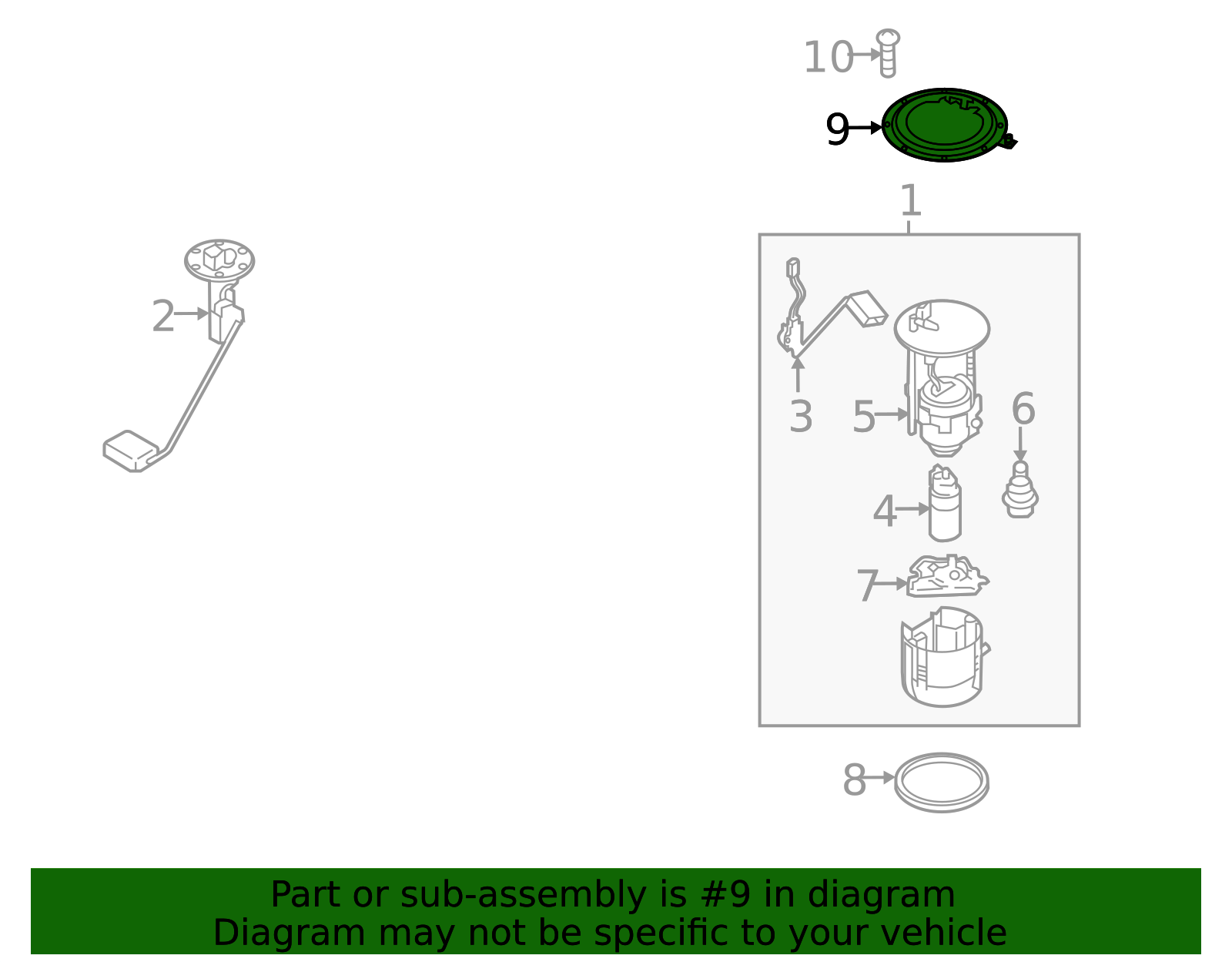 10
9
1
2
3
5
6
4
7
8

Part or sub-assembly is #9 in diagram
Diagram may not be specific to your vehicle