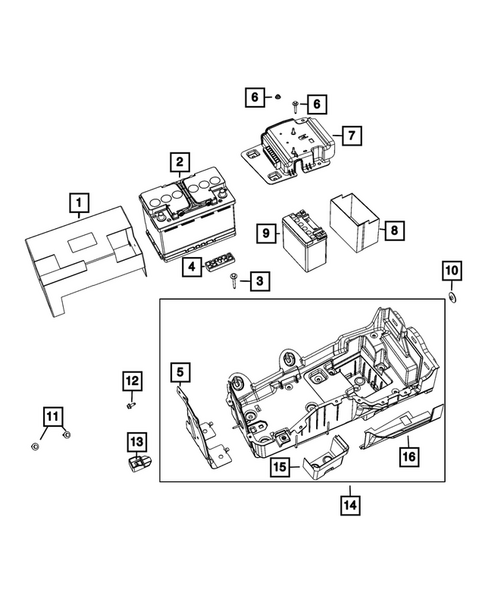 6
6
7
2
1
9
8
4
3
10
5
12
11
13
15
16
14