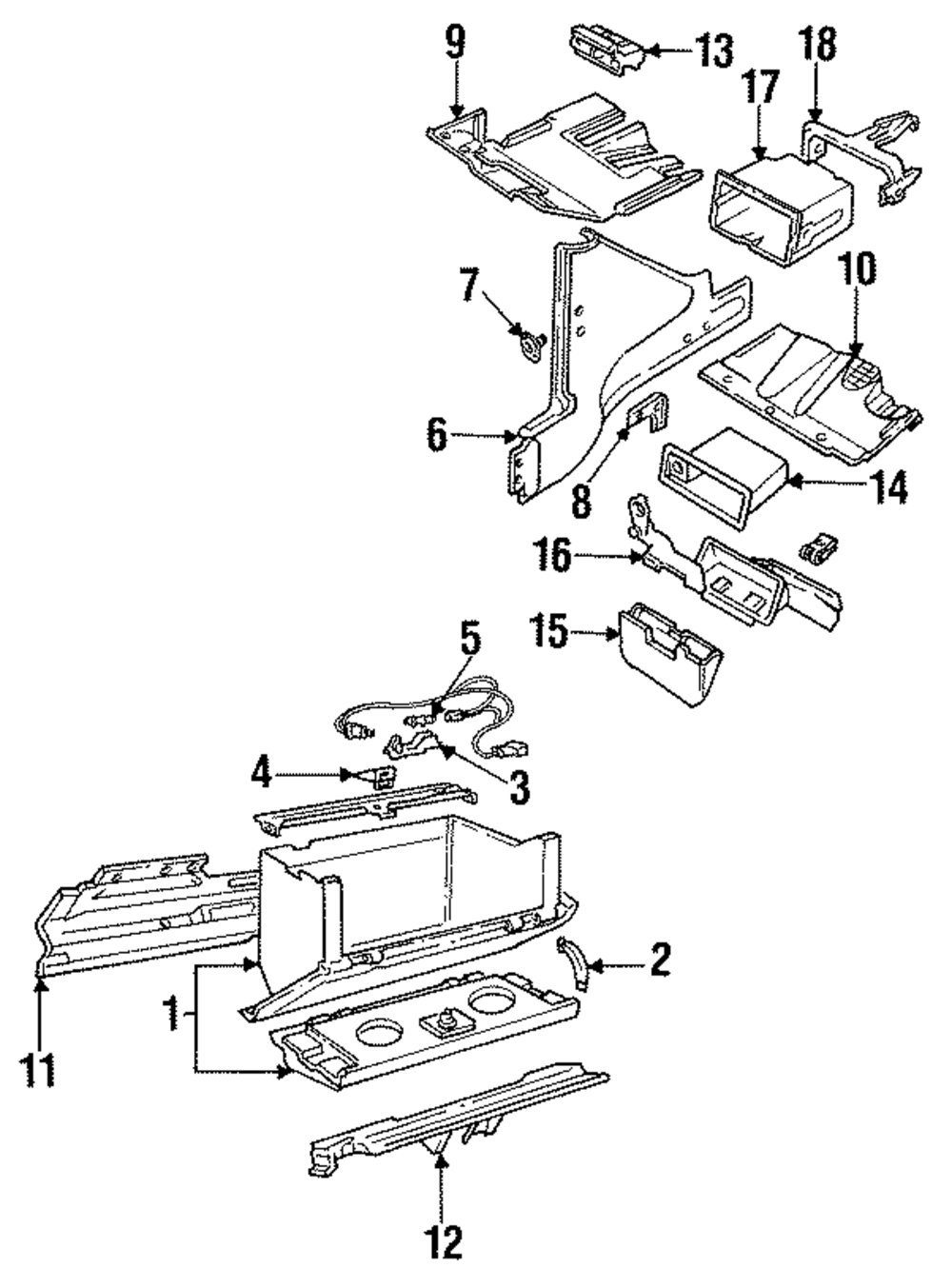 9
13
18
17
7
10
6
8
14
16
15
5
4
3
2
1
11
12