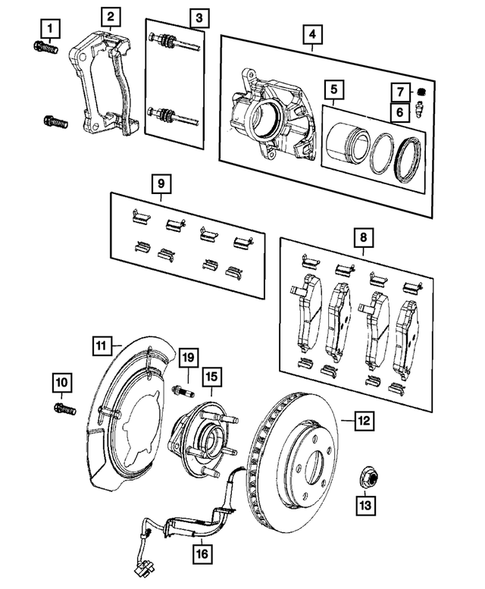 1
2
3
4
5
7
6
9
8
11
19
15
10
12
13
16