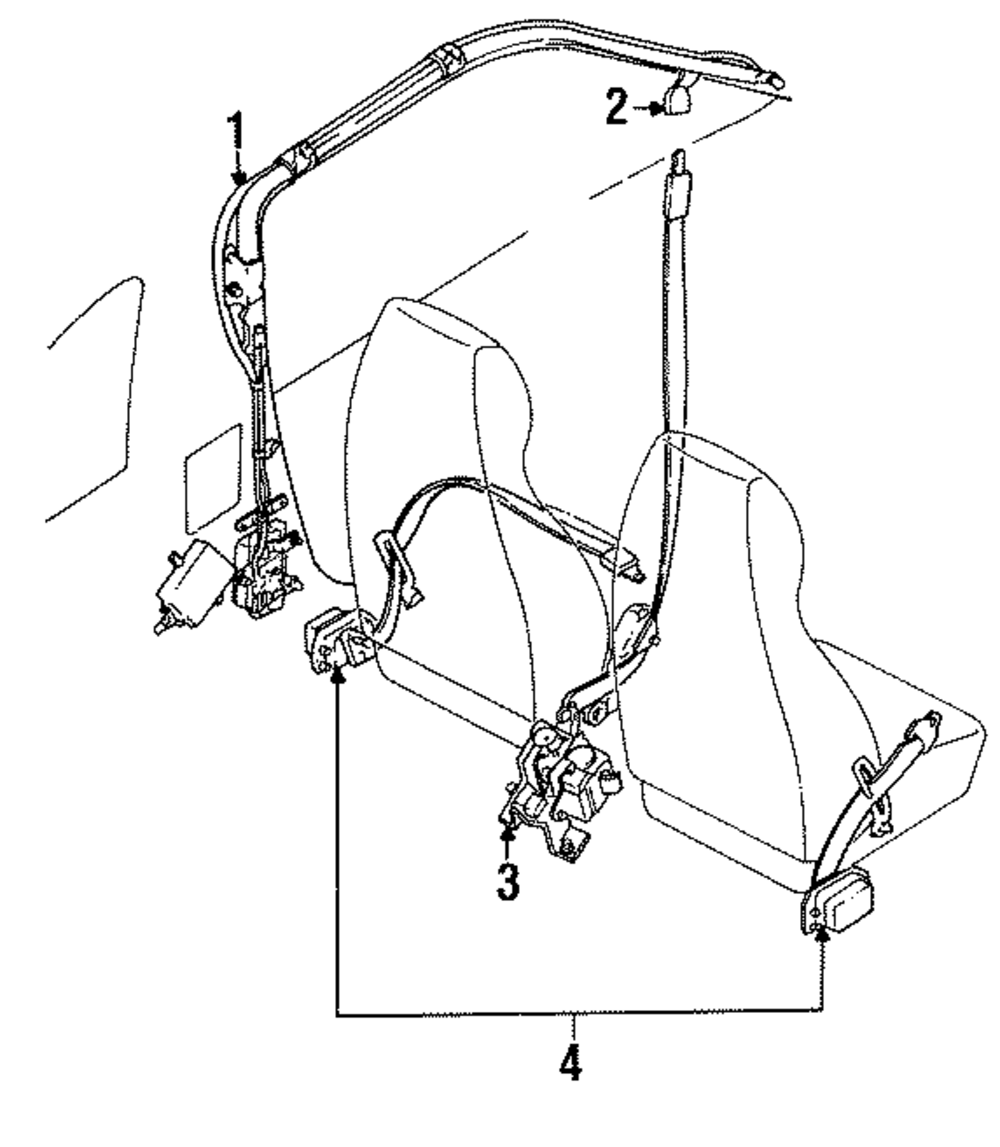 1
2
3
4