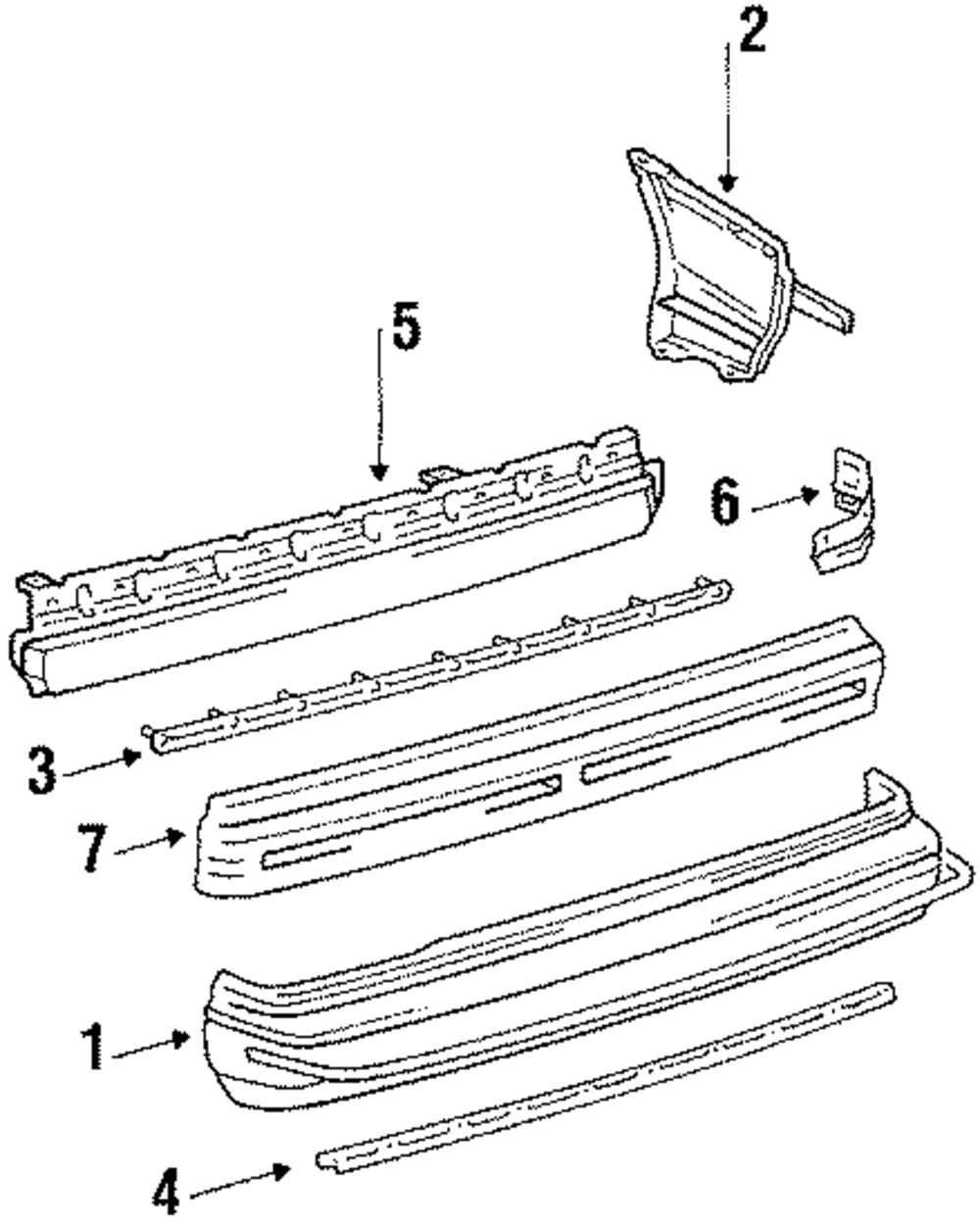 2
5
6
3
7
1
4