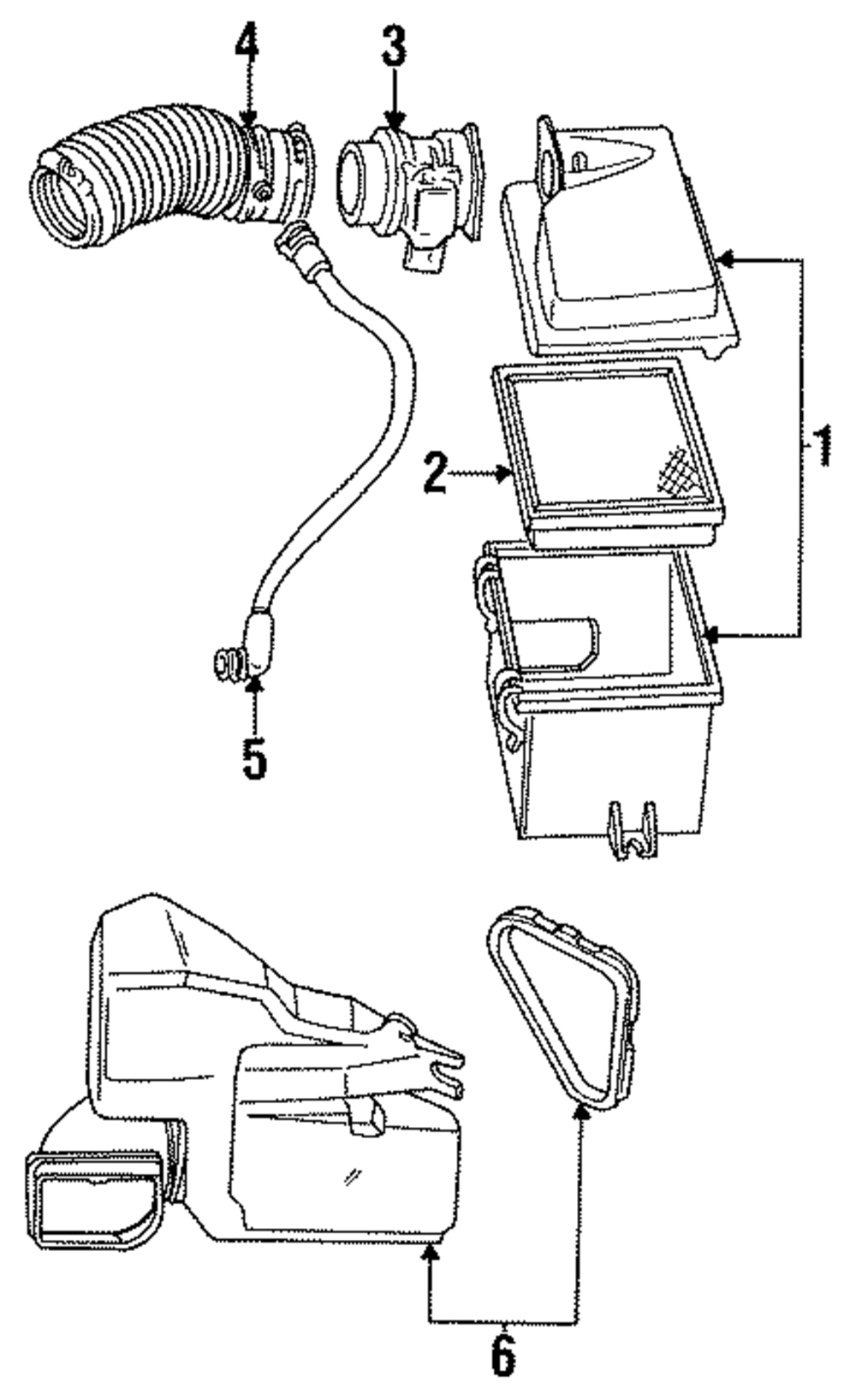 4
3
1
2
5
6