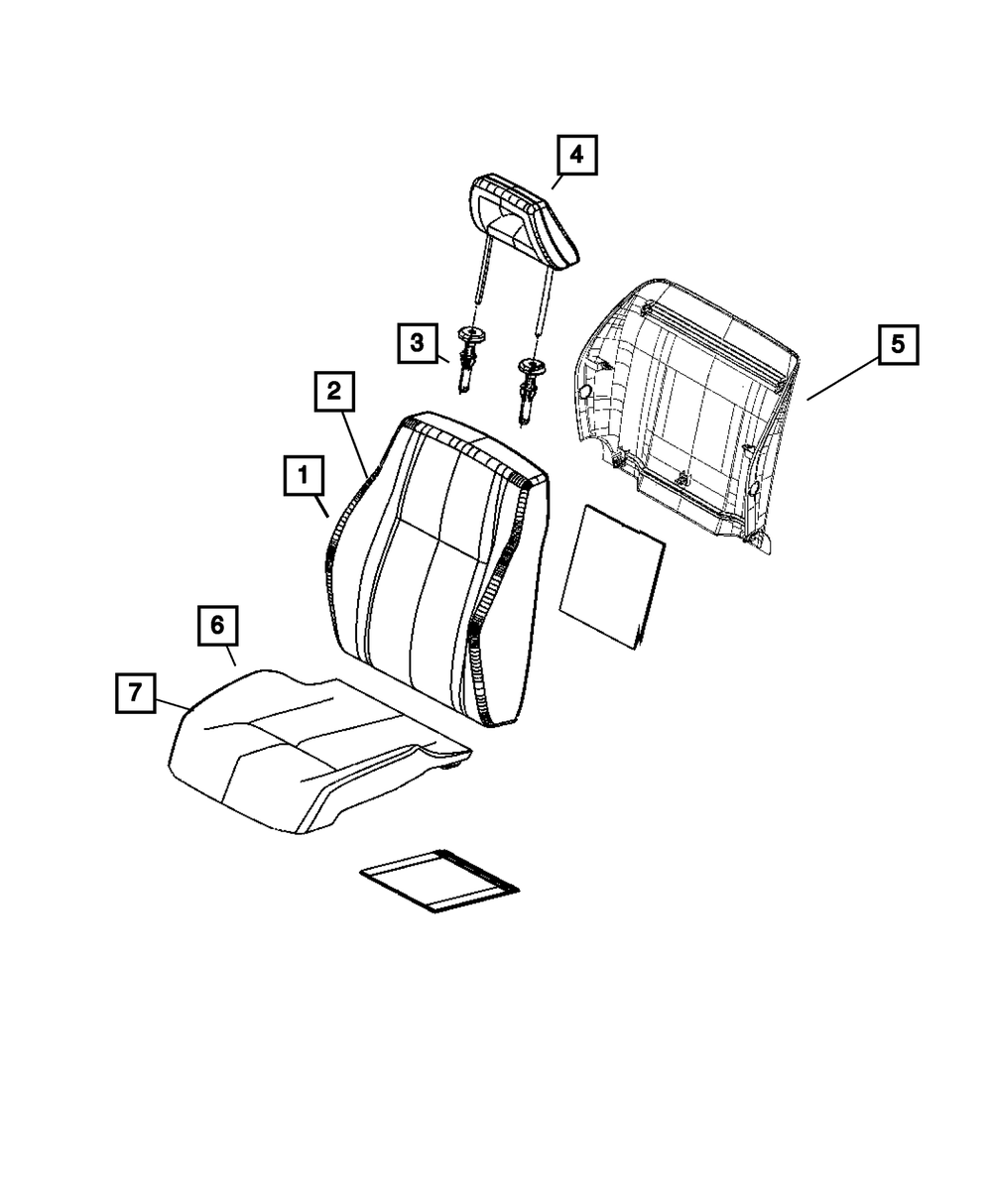 4
3
5
2
1
6
7