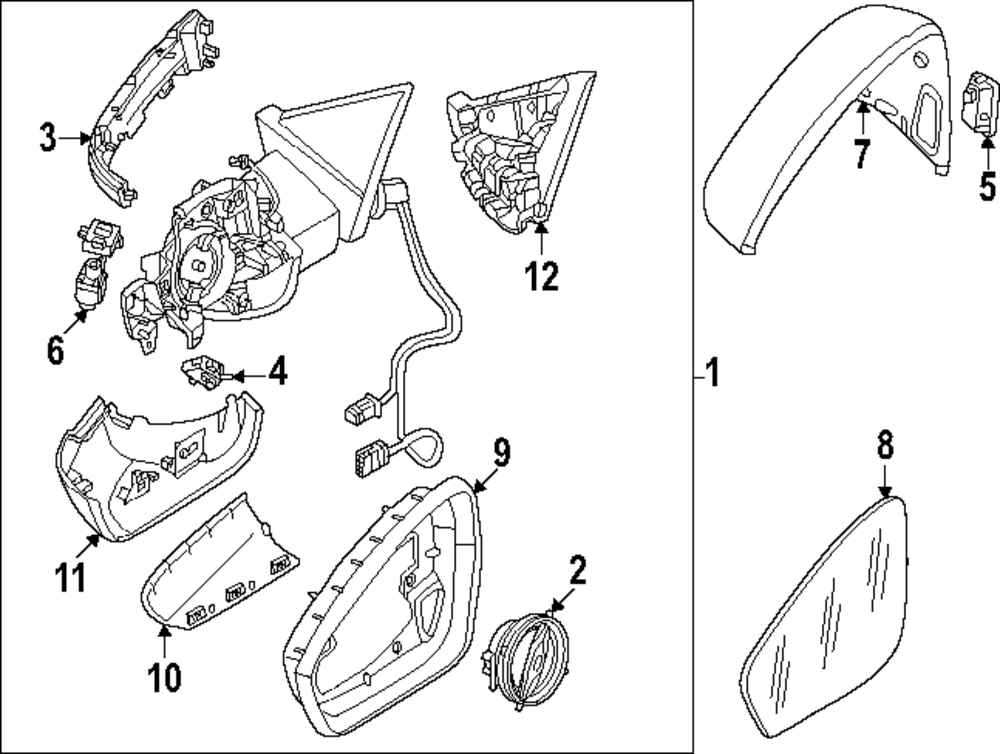 3
7
5
12
6
4
1
9
8
11
2
10