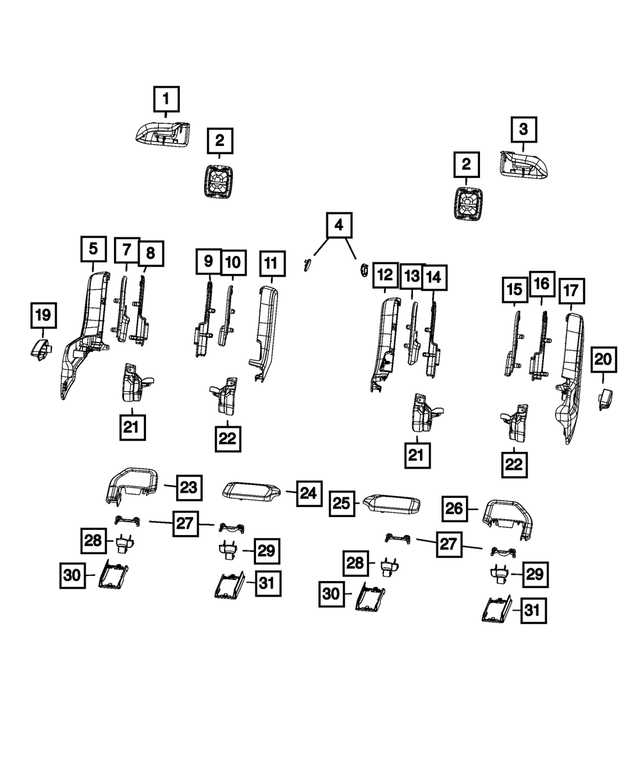 1
2
3
2
4
5
7
8
9
10
11
12
13
14
15
16
17
19
20
21
22
21
22
23
24
25
26
27
27
28
29
28
29
30
31
30
31