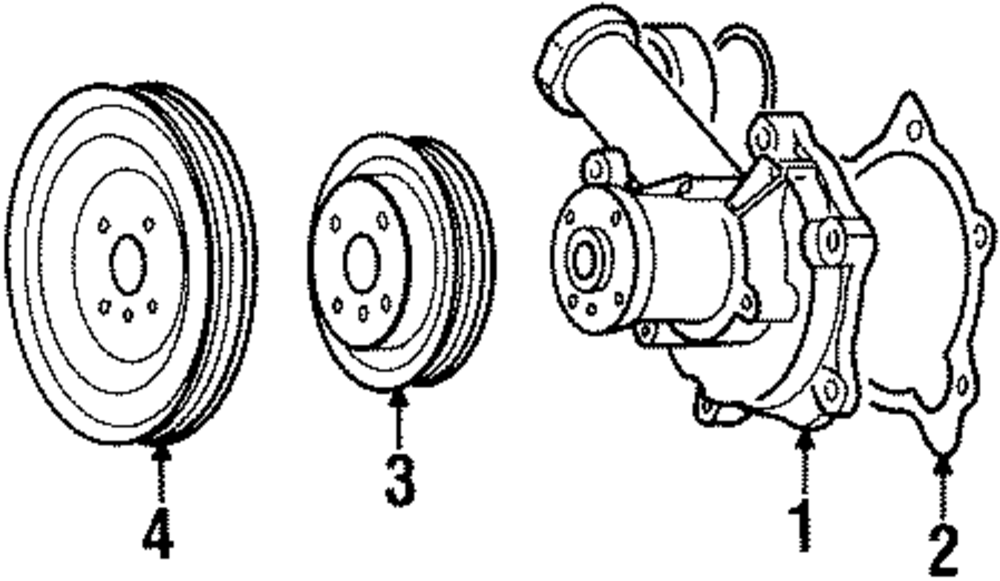 4
3
1
2