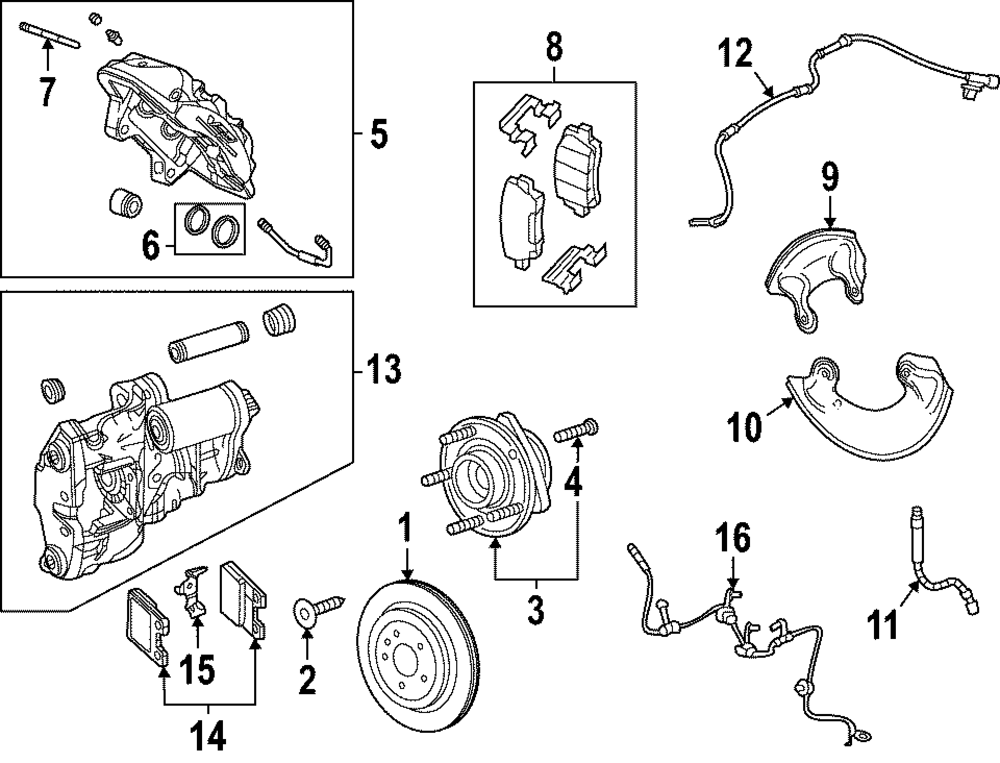 7
5
6
8
12
9
13
10
4
1
3
16
11
15
2
14