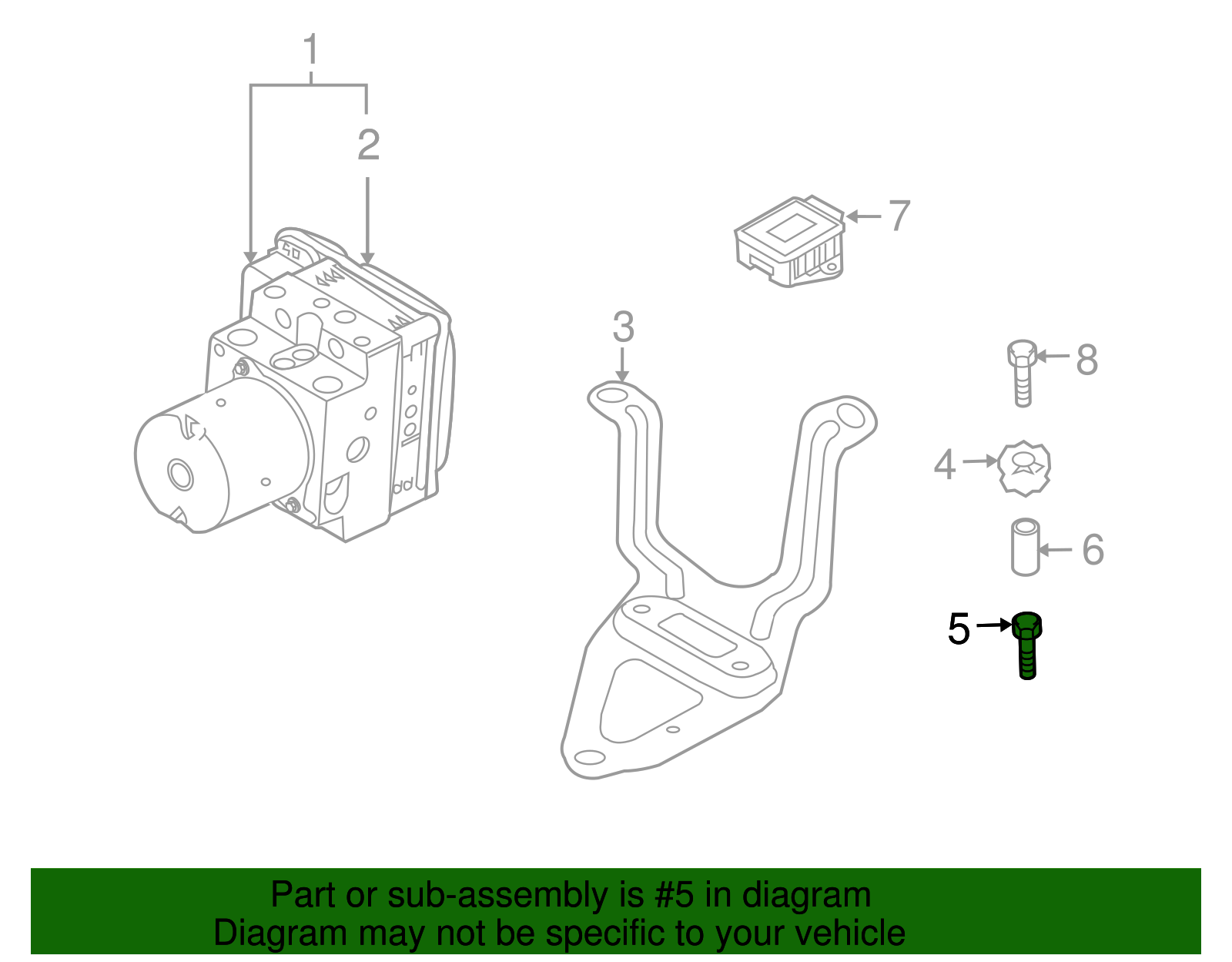 1
2
7
3
8
4
6
5

Part or sub-assembly is #5 in diagram
Diagram may not be specific to your vehicle