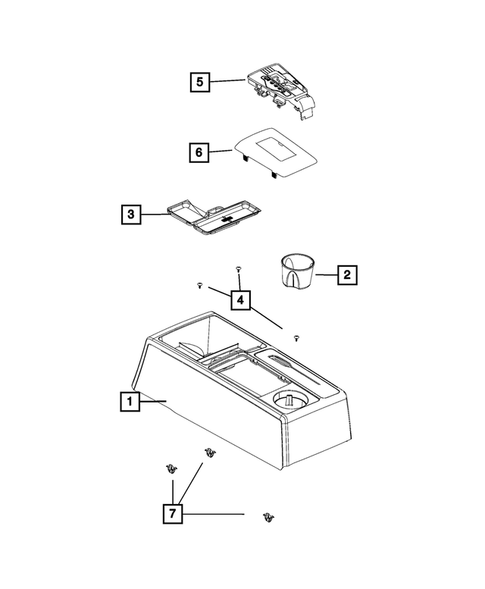 5
6
3
2
4
1
7