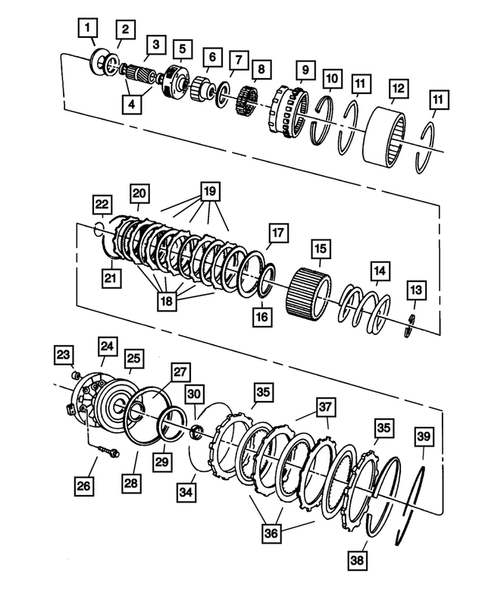 1
2
3
5
6
7
8
9
10
11
12
11
4
22
20
19
17
15
14
13
21
18
16
23
24
25
27
30
35
37
35
39
26
28
29
34
36
38