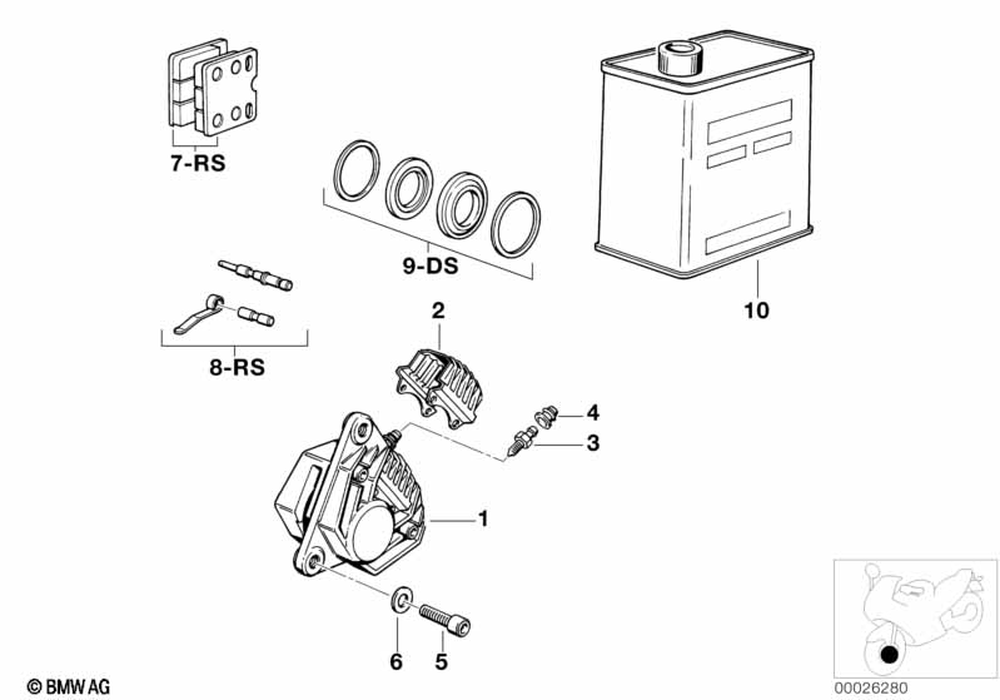 7-RS

9-DS

10

8-RS

2

4

3

1

6

5

© BMW AG

00026280