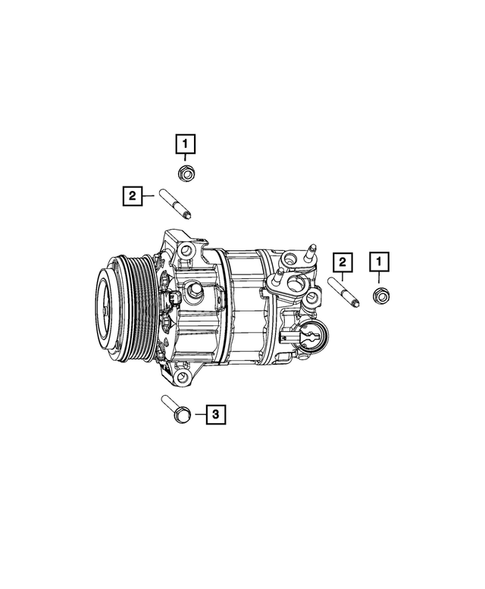 1
2
2
1
3