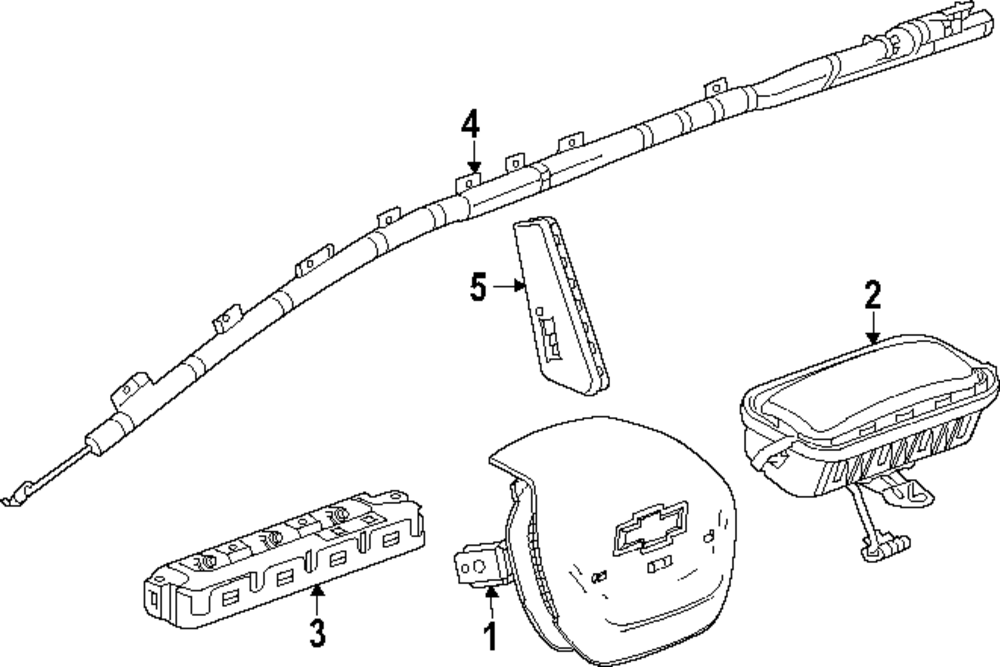 4
5
2
3
1