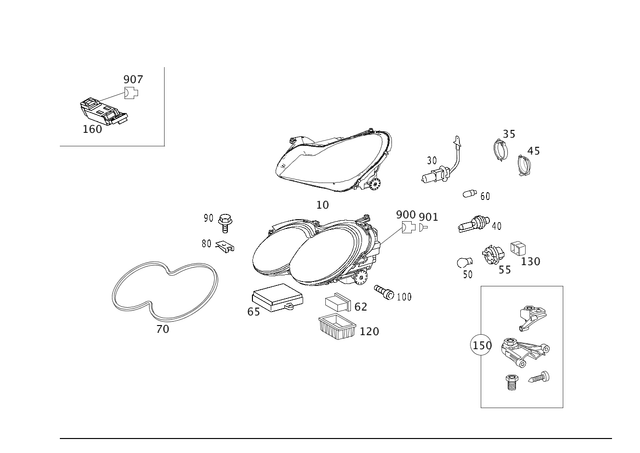 907
160
35
45
30
60
10
900
901
90
40
80
130
50
55
100
65
62
70
120
150