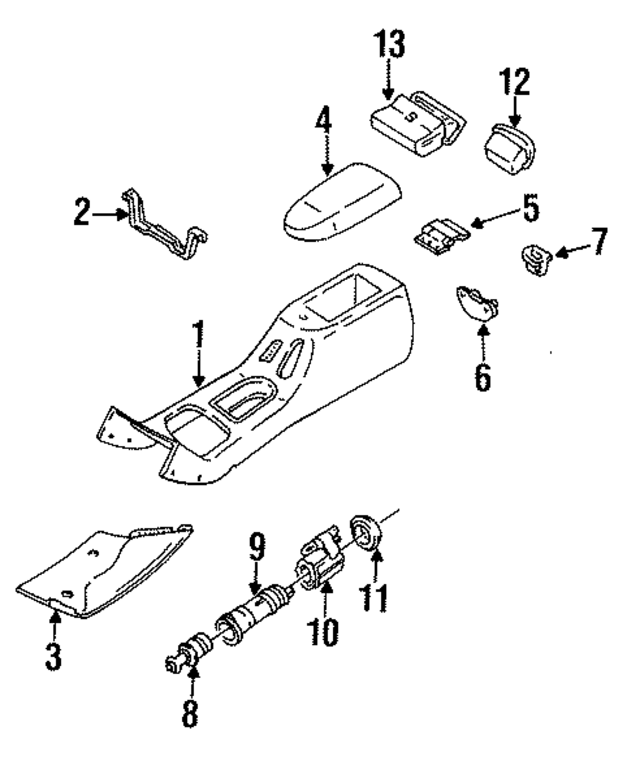 13
12
4
2
5
7
1
6
9
11
10
3
8