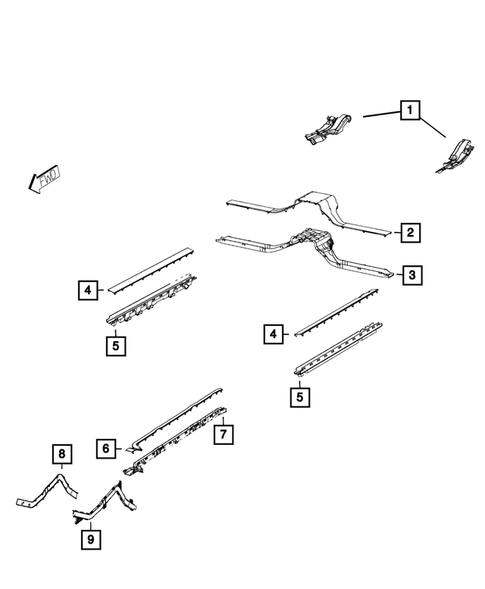 1
FWD
2
3
4
5
4
5
6
7
8
9