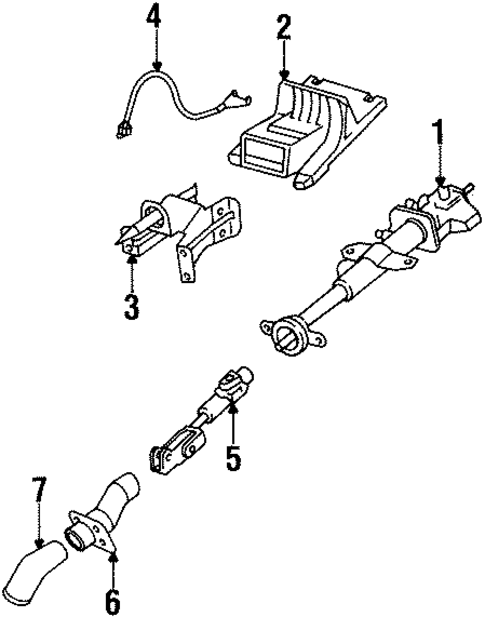 4
2
1
3
5
7
6