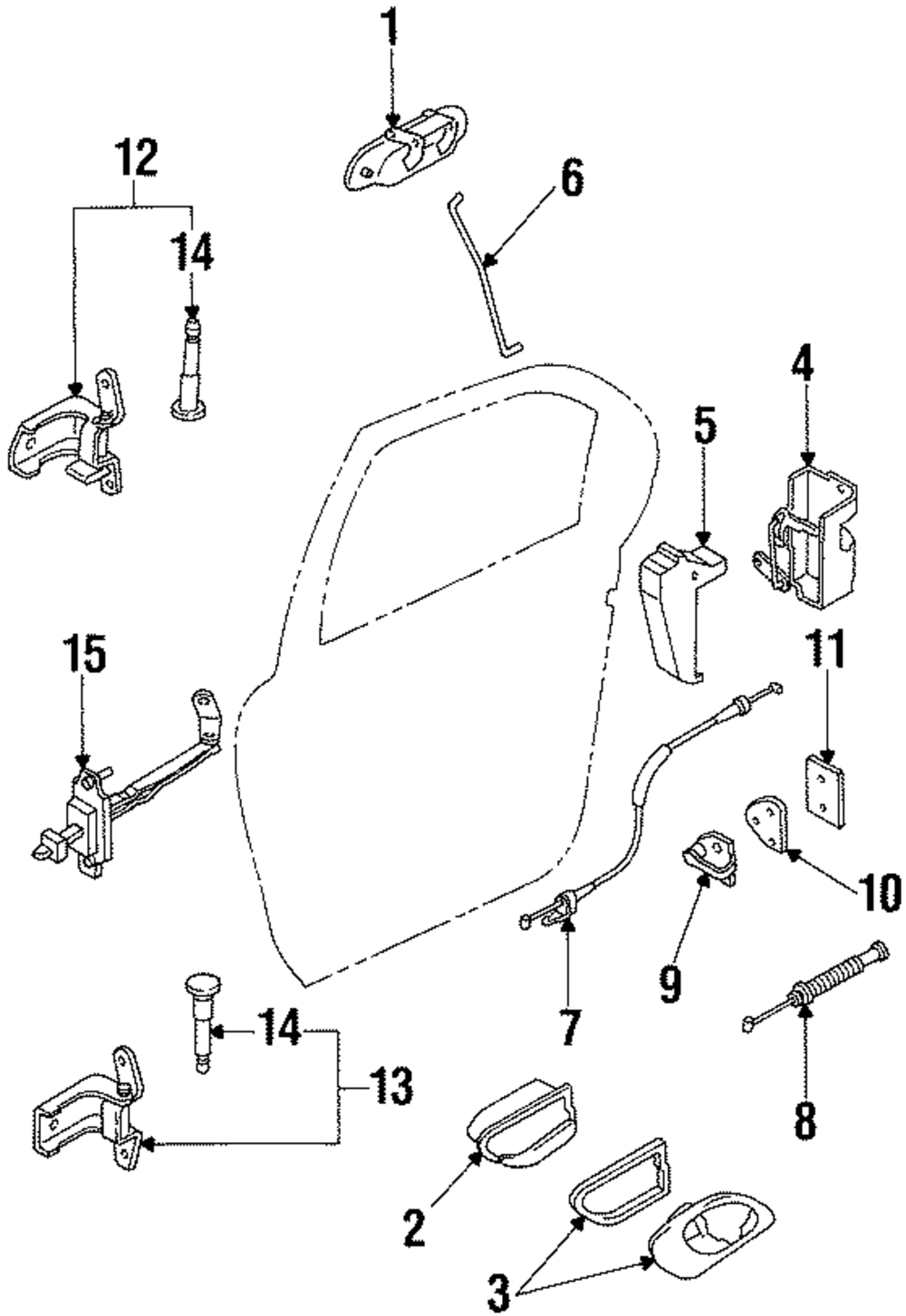 1
12
14
6
4
5
15
11
10
9
7
8
14
13
2
3