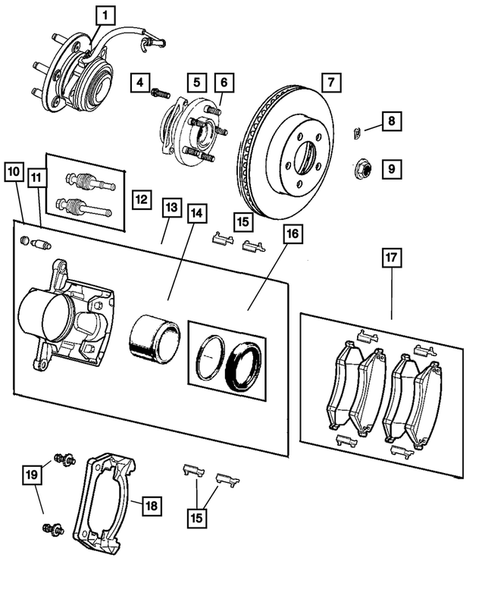 1
4
5
6
7
8
9
10
11
12
13
14
15
16
17
19
18
15