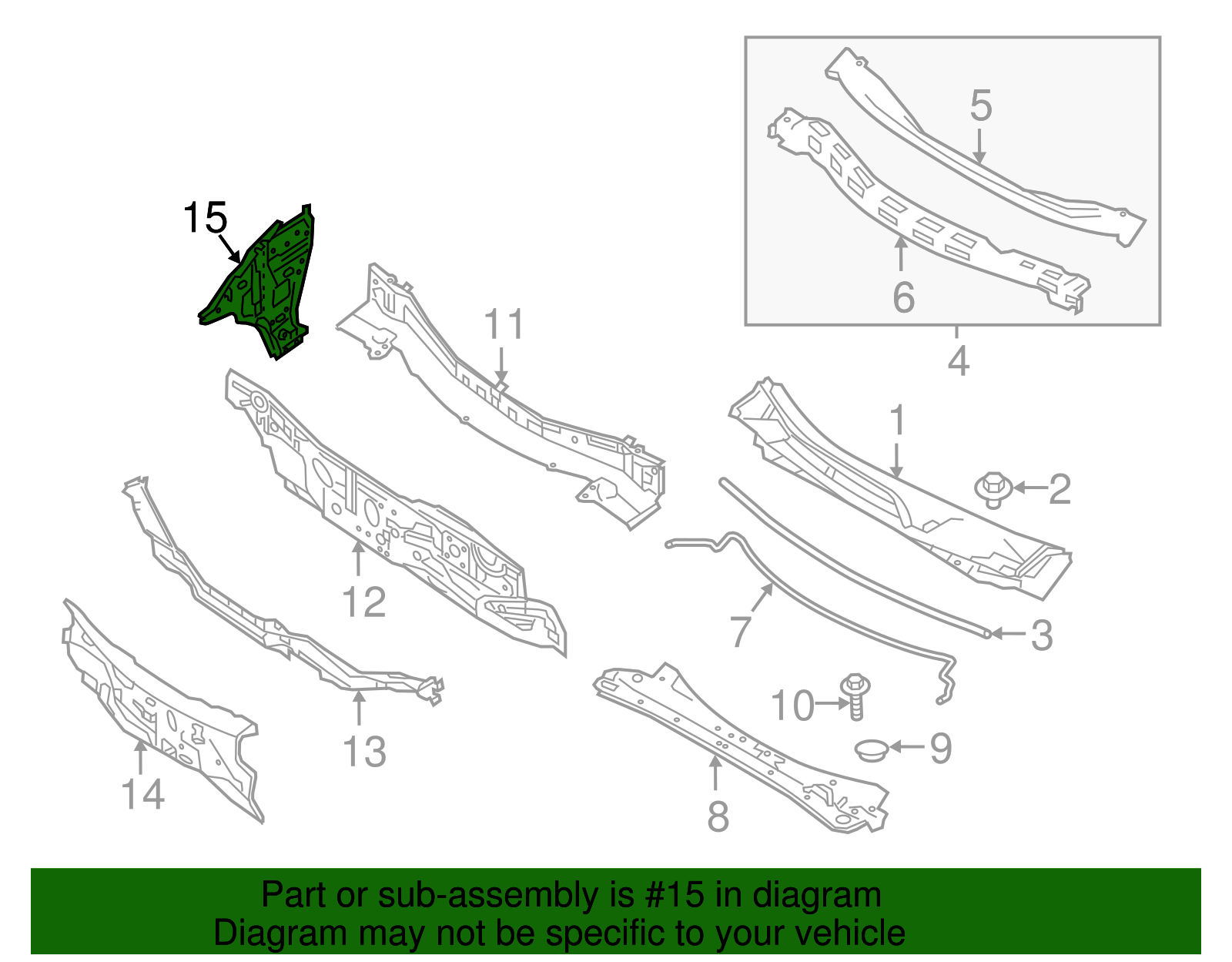 15
5
6
4
11
1
2
12
7
3
13
10
9
14
8

Part or sub-assembly is #15 in diagram
Diagram may not be specific to your vehicle