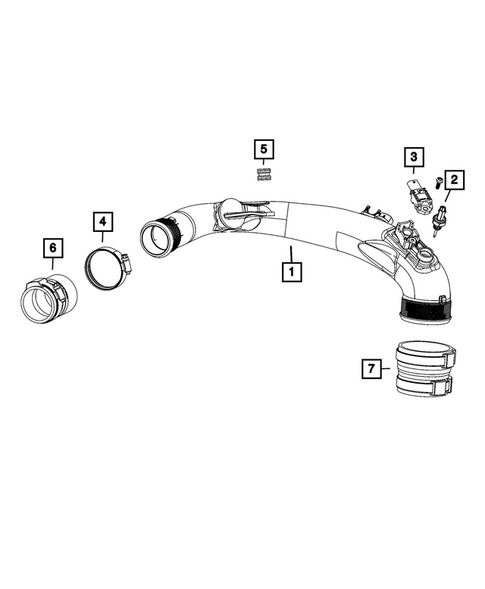 5
3
2
4
6
1
7