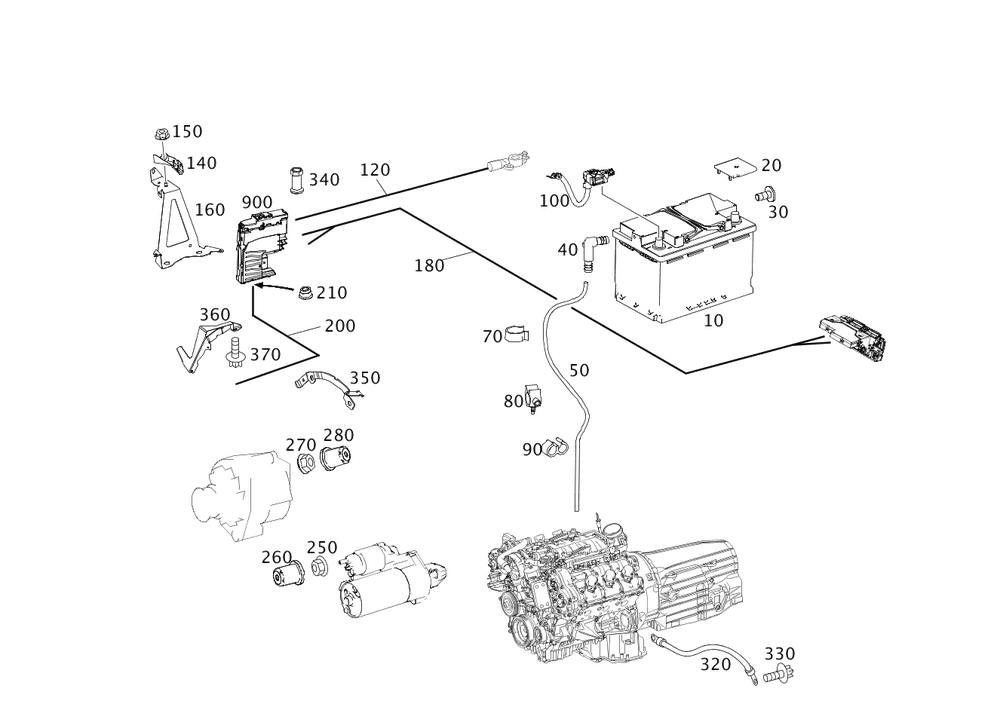 150
140
160
900
340
120
100
20
30
40
180
210
10
360
200
370
70
50
350
80
90
270
280
260
250
320
330