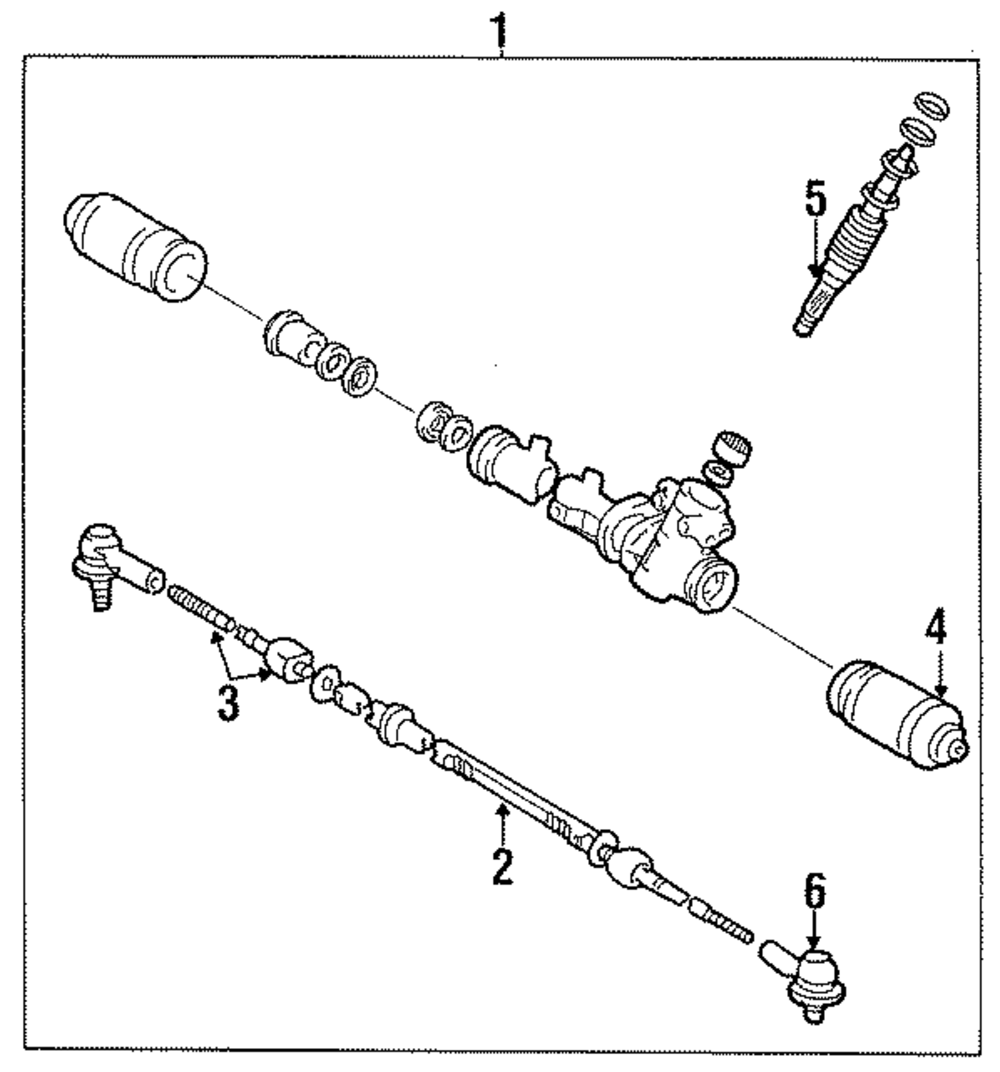 1
5
4
3
2
6