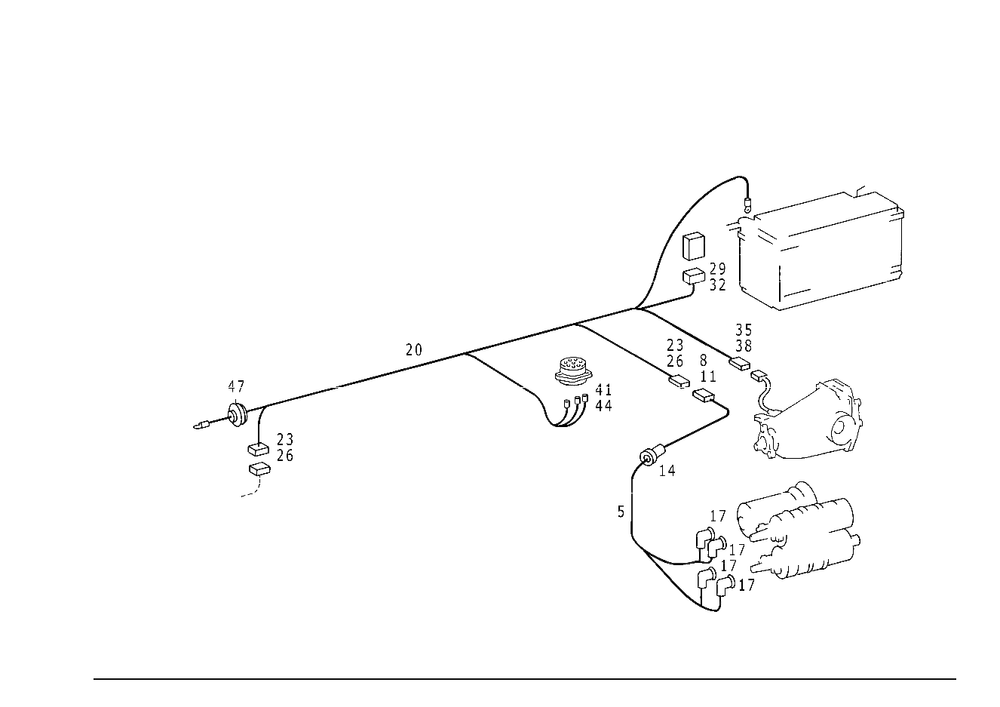 29
32
35
38
20
23
26
8
11
41
44
47
23
26
14
5
17
17
17
17